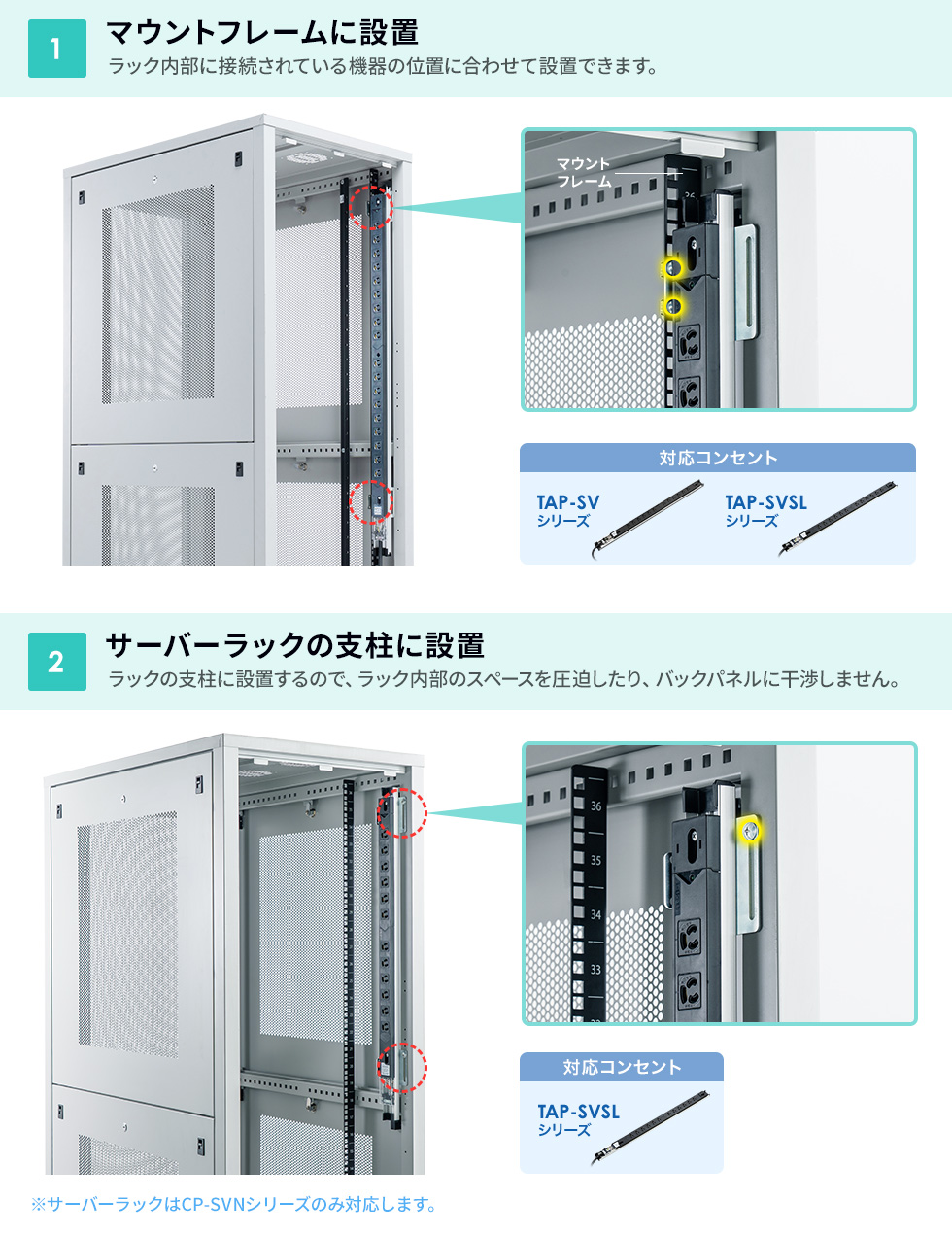 1
マウントフレームに設置
ラック内部に接続されている機器の位置に合わせて設置できます。

マウントフレーム

対応コンセント
TAP-SV シリーズ
TAP-SVSL シリーズ

2
サーバーラックの支柱に設置
ラックの支柱に設置するので、ラック内部のスペースを圧迫したり、バックパネルに干渉しません。

36
35
34
33

対応コンセント
TAP-SVSL シリーズ

※サーバーラックはCP-SVNシリーズのみ対応します。