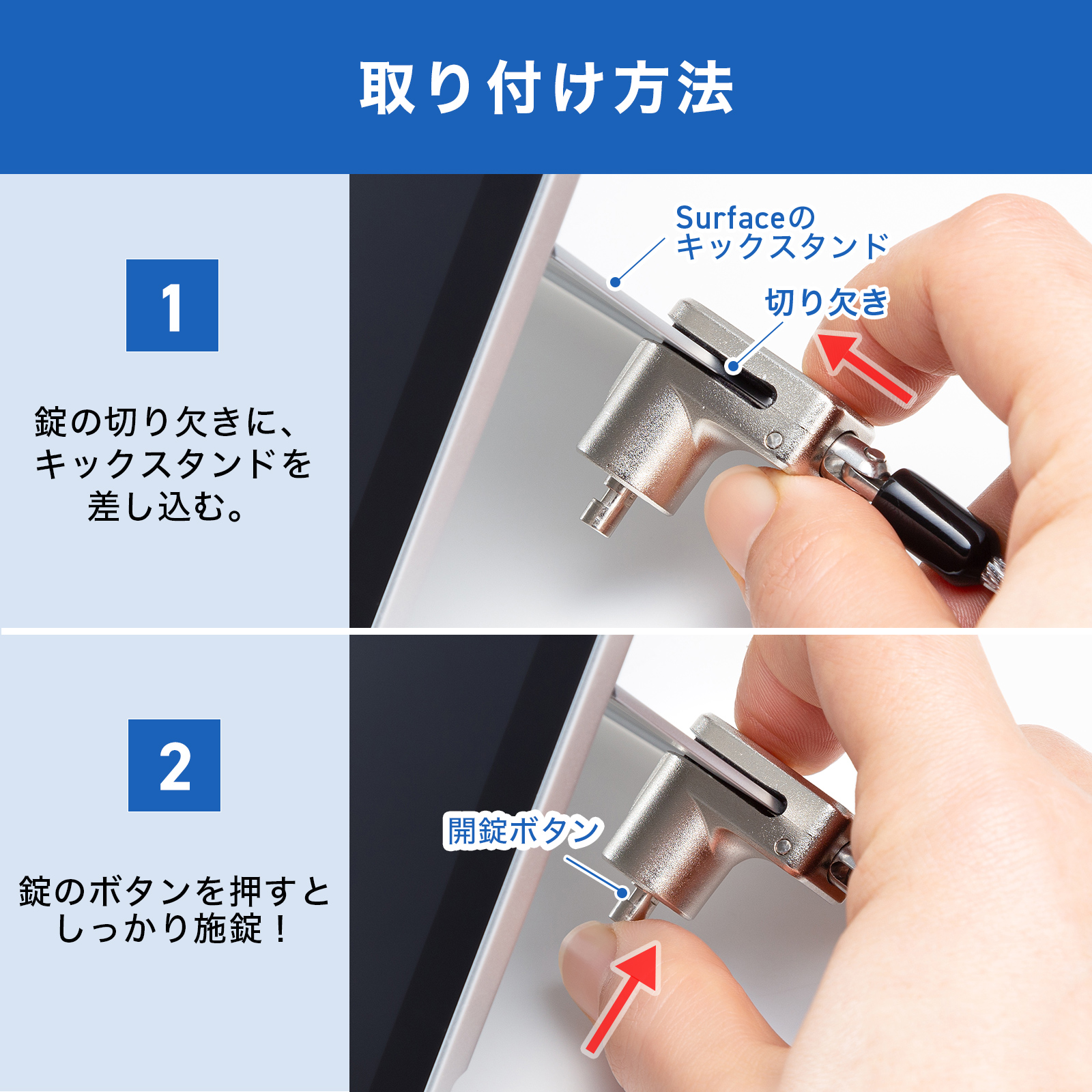 取り付け方法

1

錠の切り欠きに、キックスタンドを差し込む。

Surfaceのキックスタンド

切り欠き

2

錠のボタンを押すとしっかり施錠！

開錠ボタン