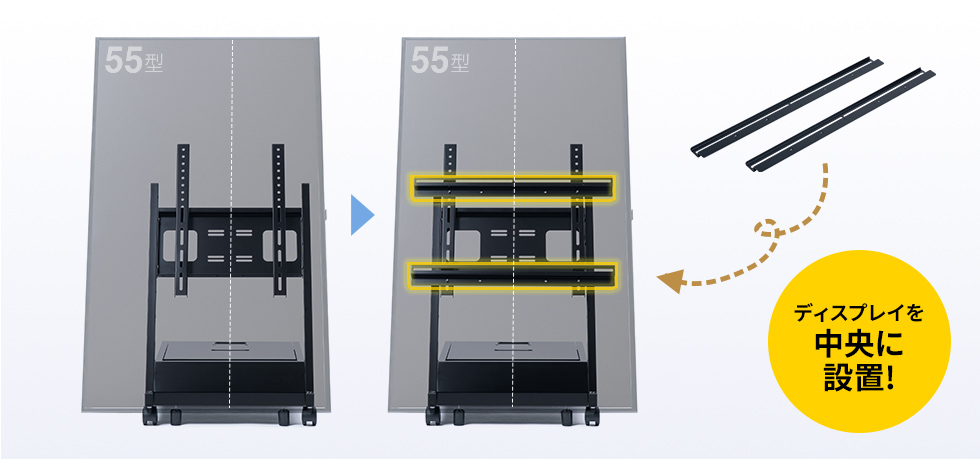 55型

55型

ディスプレイを
中央に
設置!