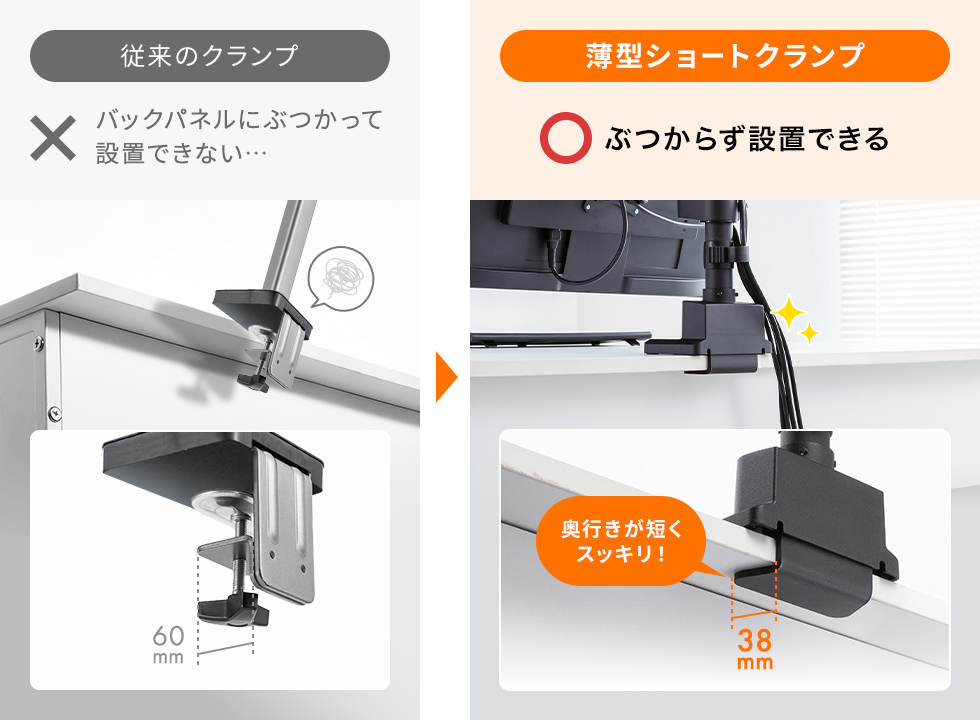 従来のクランプ

バックパネルにぶつかって設置できない…

60 mm

薄型ショートクランプ

ぶつからず設置できる

奥行きが短くスッキリ！

38 mm