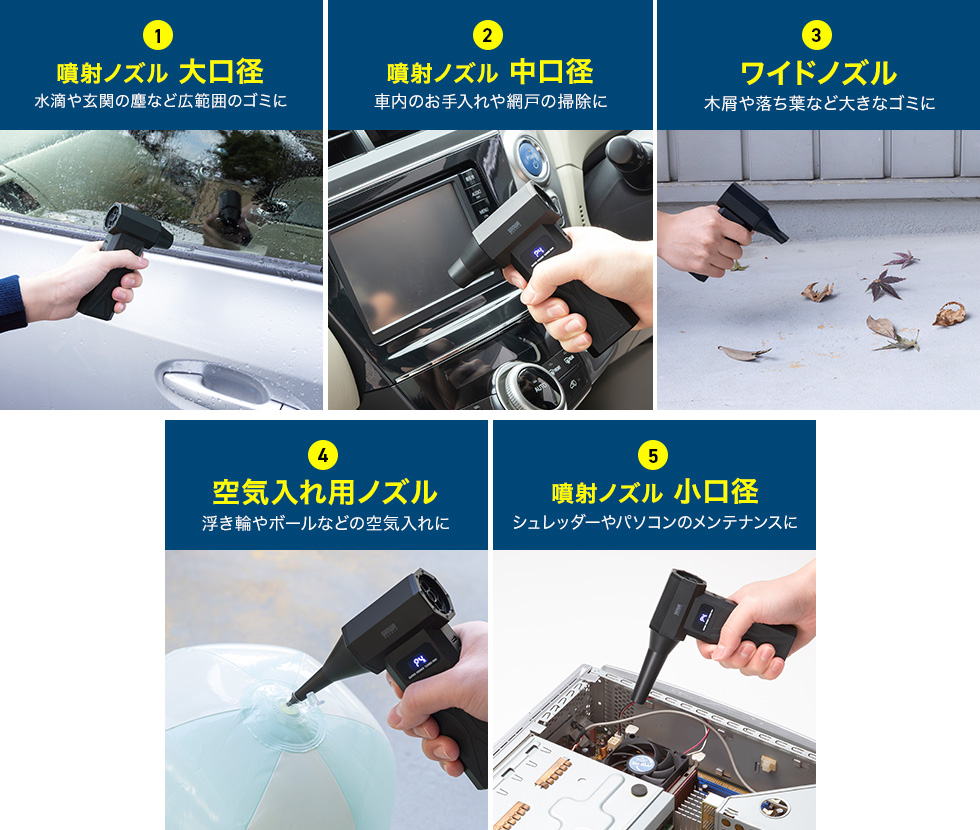 1
噴射ノズル 大口径
水滴や玄関の塵など広範囲のゴミに

2
噴射ノズル 中口径
車内のお手入れや網戸の掃除に

3
ワイドノズル
木屑や落ち葉など大きなゴミに

4
空気入れ用ノズル
浮き輪やボールなどの空気入れに

5
噴射ノズル 小口径
シュレッダーやパソコンのメンテナンスに