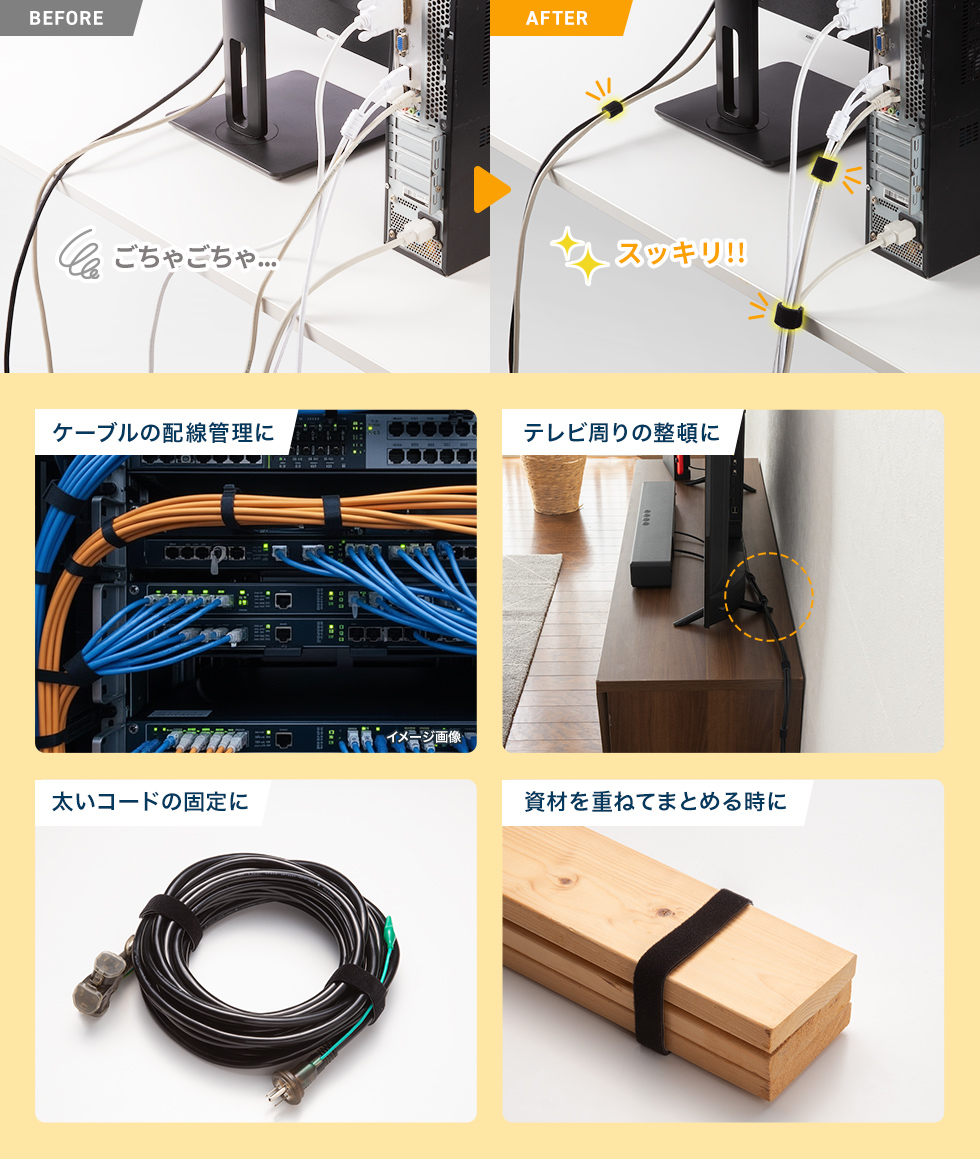 BEFORE

ごちゃごちゃ...

AFTER

スッキリ!!

ケーブルの配線管理に

イメージ画像

テレビ周りの整頓に

太いコードの固定に

資材を重ねてまとめる時に