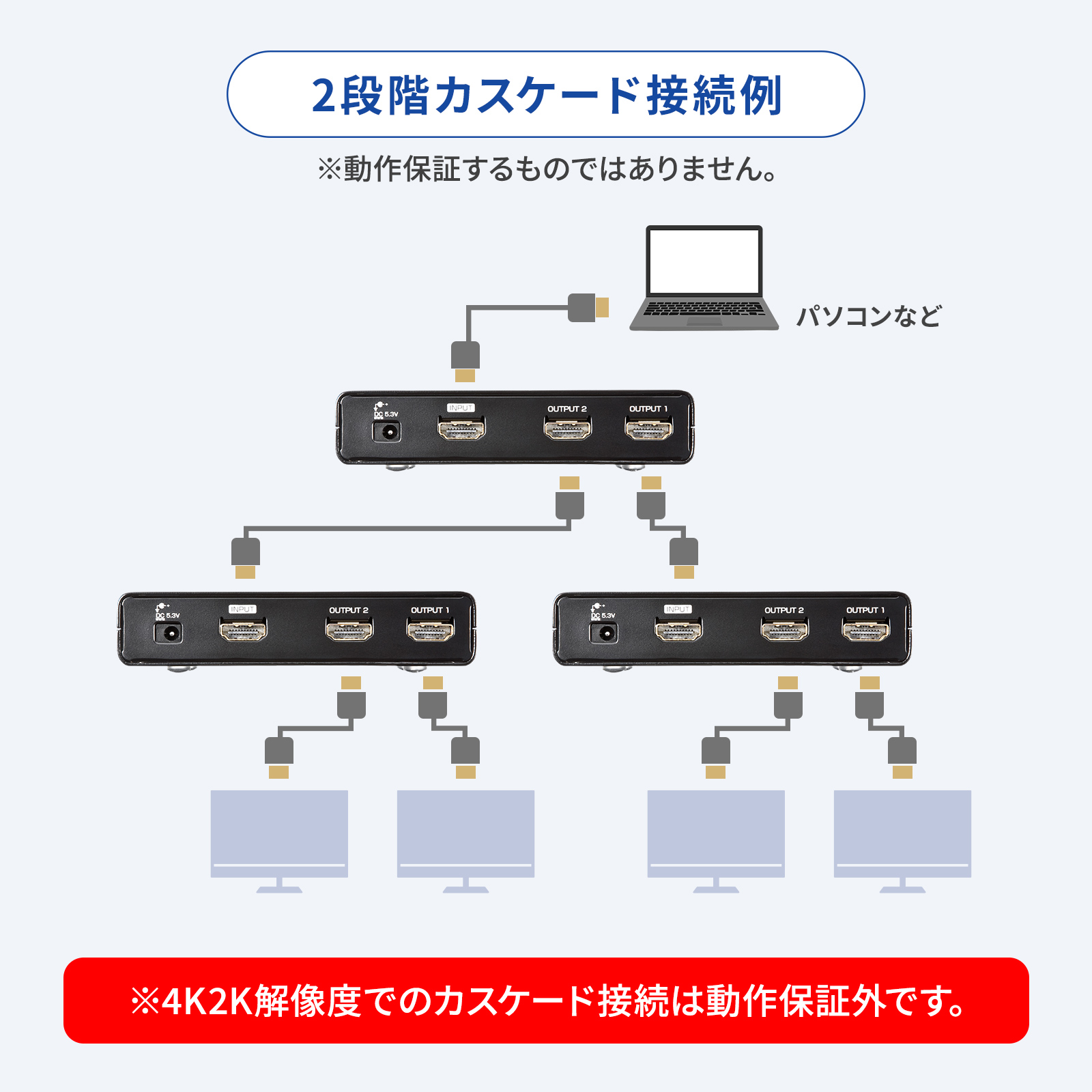 2段階カスケード接続例

※動作保証するものではありません。

パソコンなど

DC 5.3V INPUT OUTPUT 2 OUTPUT 1

DC 5.3V INPUT OUTPUT 2 OUTPUT 1

DC 5.3V INPUT OUTPUT 2 OUTPUT 1

※4K2K解像度でのカスケード接続は動作保証外です。