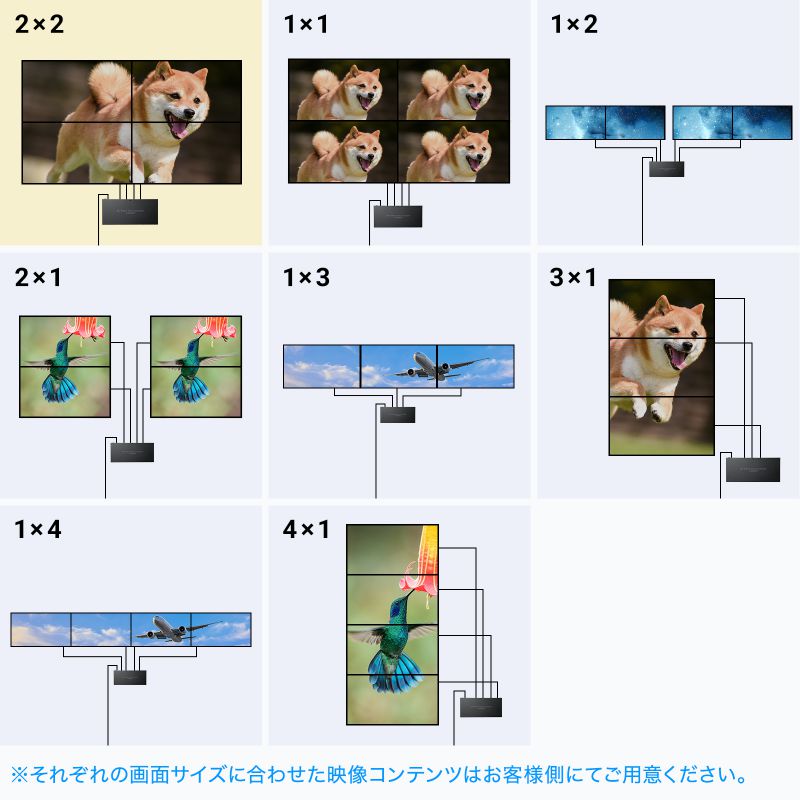 2×2

1×1

1×2

2×1

1×3

3×1

1×4

4×1

※それぞれの画面サイズに合わせた映像コンテンツはお客様側にてご用意ください。