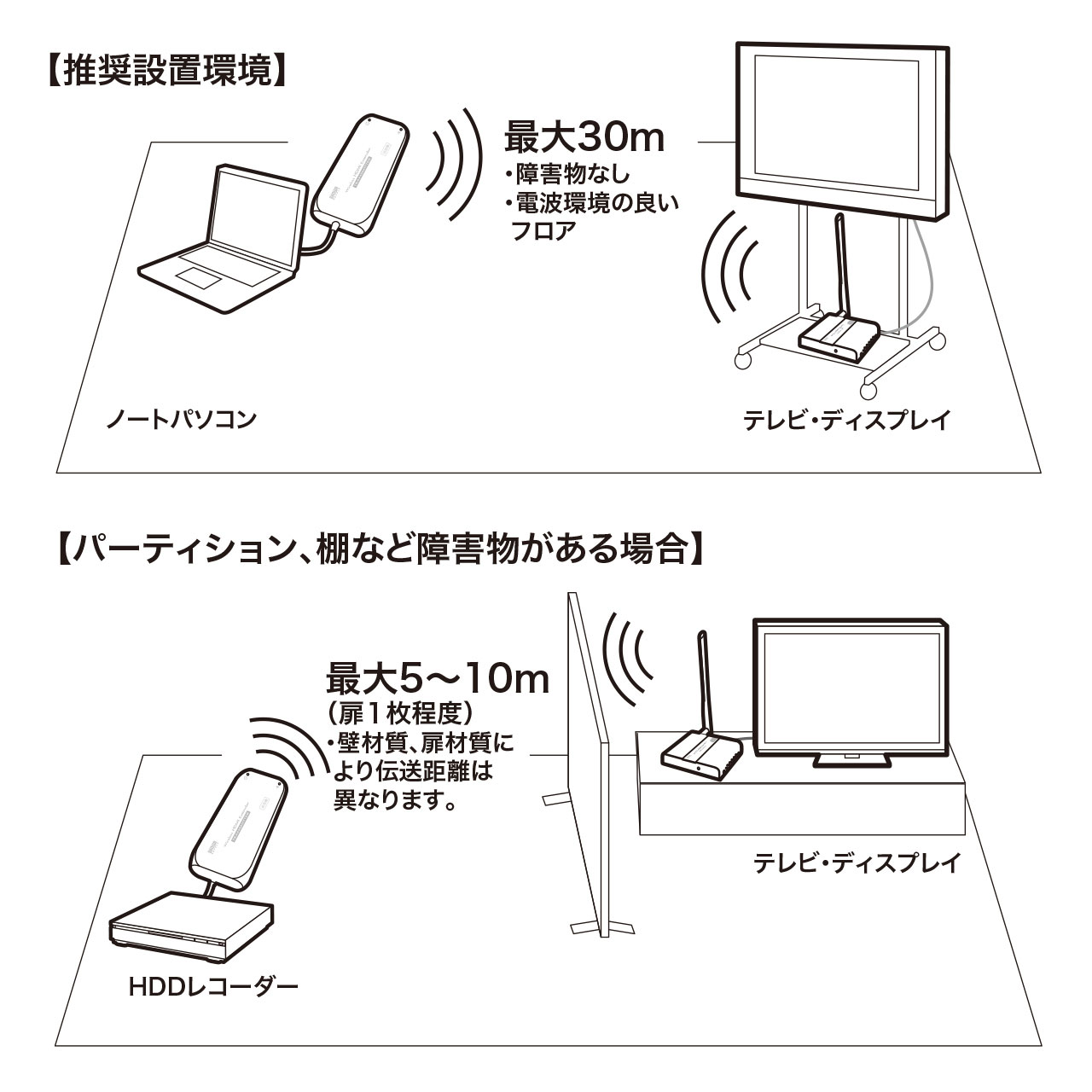 【推奨設置環境】

最大30m
・障害物なし
・電波環境の良いフロア

ノートパソコン

テレビ・ディスプレイ

【パーティション、棚など障害物がある場合】

最大5～10m
（扉1枚程度）
・壁材質、扉材質により伝送距離は異なります。

テレビ・ディスプレイ

HDDレコーダー