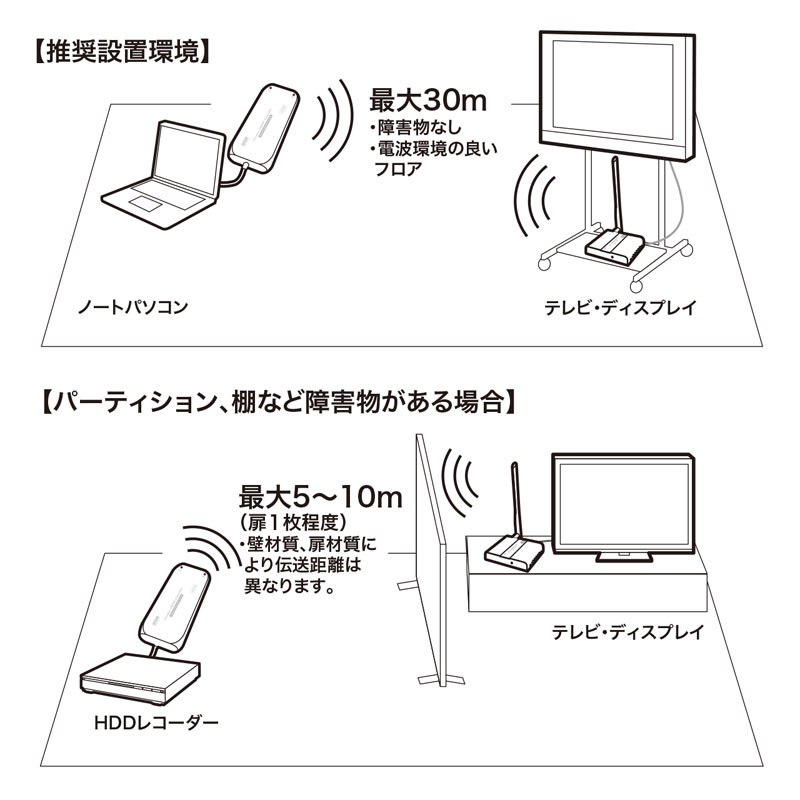 【推奨設置環境】

最大30m
・障害物なし
・電波環境の良いフロア

ノートパソコン

テレビ・ディスプレイ

【パーティション、棚など障害物がある場合】

最大5～10m
(扉1枚程度)
・壁材質、扉材質により伝送距離は異なります。

テレビ・ディスプレイ

HDDレコーダー