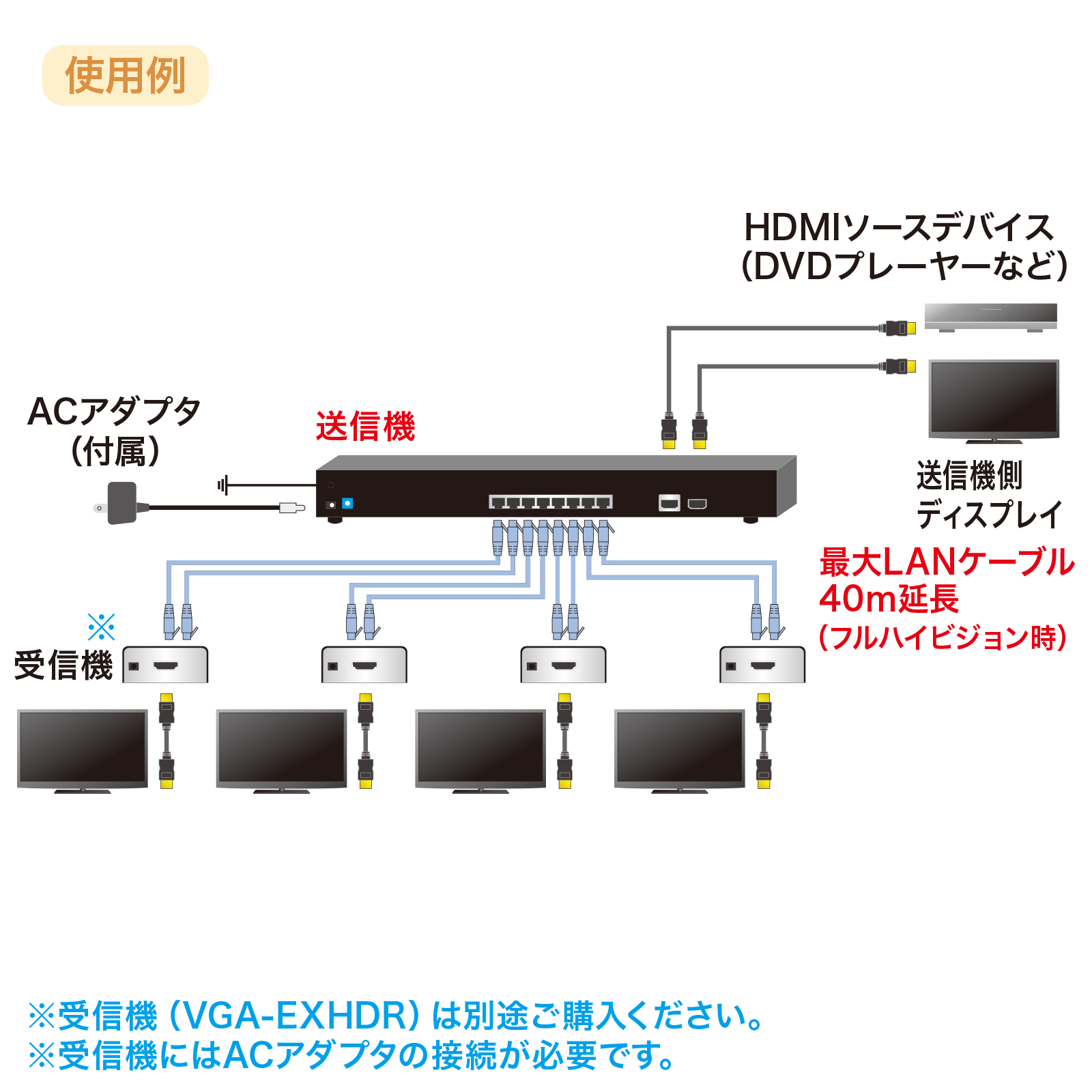 使用例

HDMIソースデバイス
(DVDプレーヤーなど)

ACアダプタ
(付属)

送信機

送信機側
ディスプレイ

最大LANケーブル
40m延長
(フルハイビジョン時)

※
受信機

※受信機(VGA-EXHDR)は別途ご購入ください。
※受信機にはACアダプタの接続が必要です。