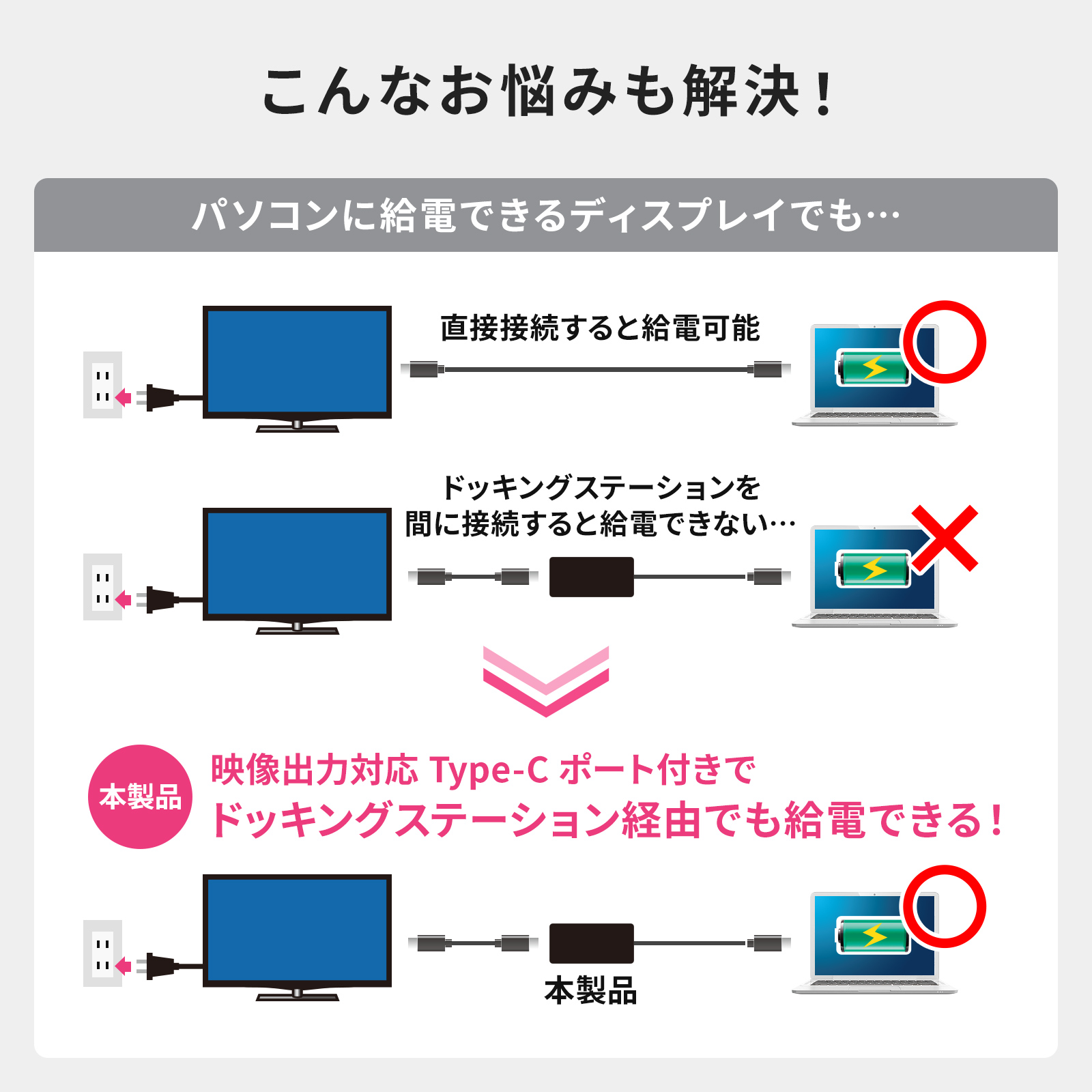 こんなお悩みも解決！

パソコンに給電できるディスプレイでも…

直接接続すると給電可能

ドッキングステーションを間に接続すると給電できない…

本製品

映像出力対応 Type-C ポート付きで
ドッキングステーション経由でも給電できる！

本製品