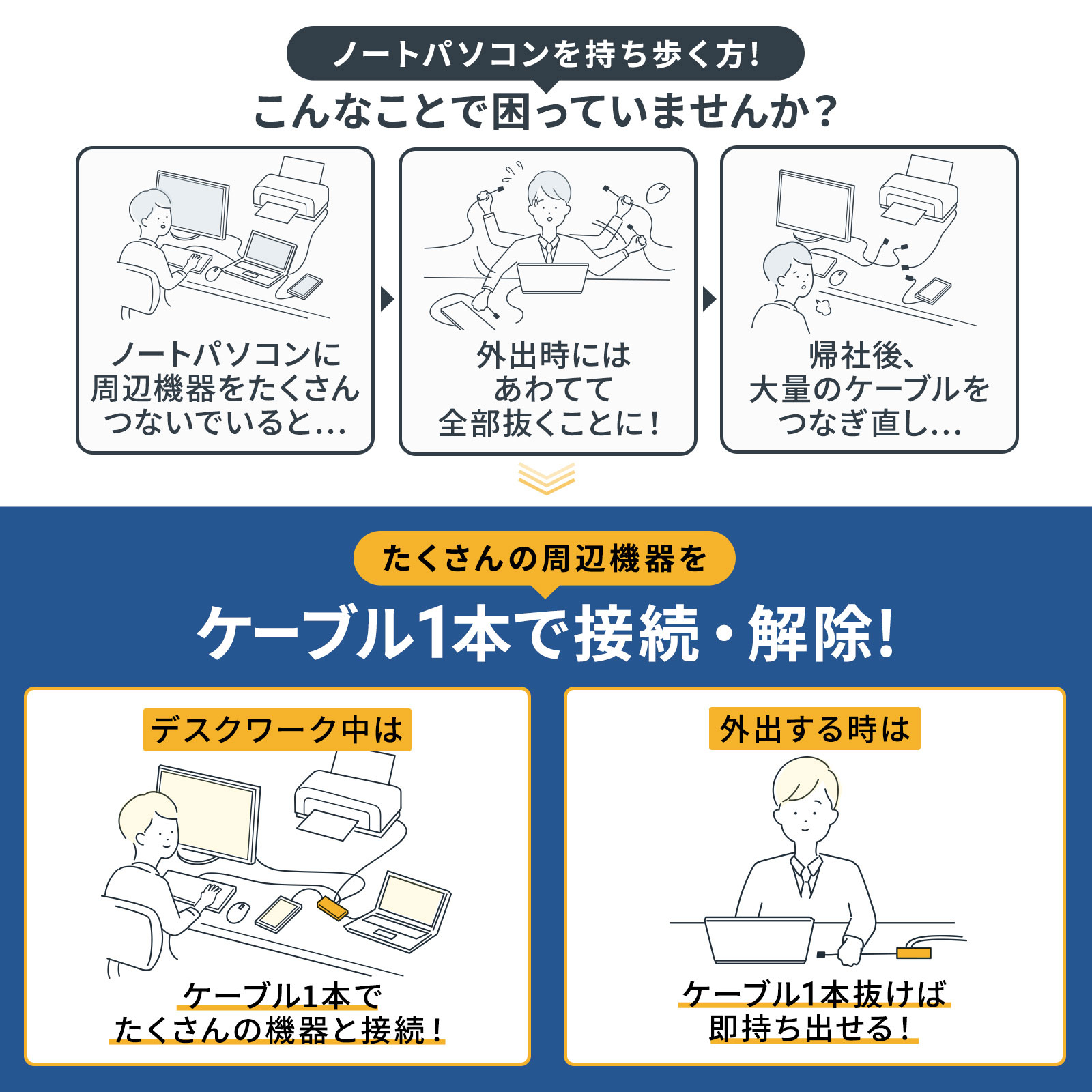 ノートパソコンを持ち歩く方!
こんなことで困っていませんか?

ノートパソコンに周辺機器をたくさんつないでいると…

外出時にはあわてて全部抜くことに!

帰社後、大量のケーブルをつなぎ直し…

たくさんの周辺機器を
ケーブル1本で接続・解除!

デスクワーク中は
ケーブル1本でたくさんの機器と接続!

外出する時は
ケーブル1本抜けば即持ち出せる!