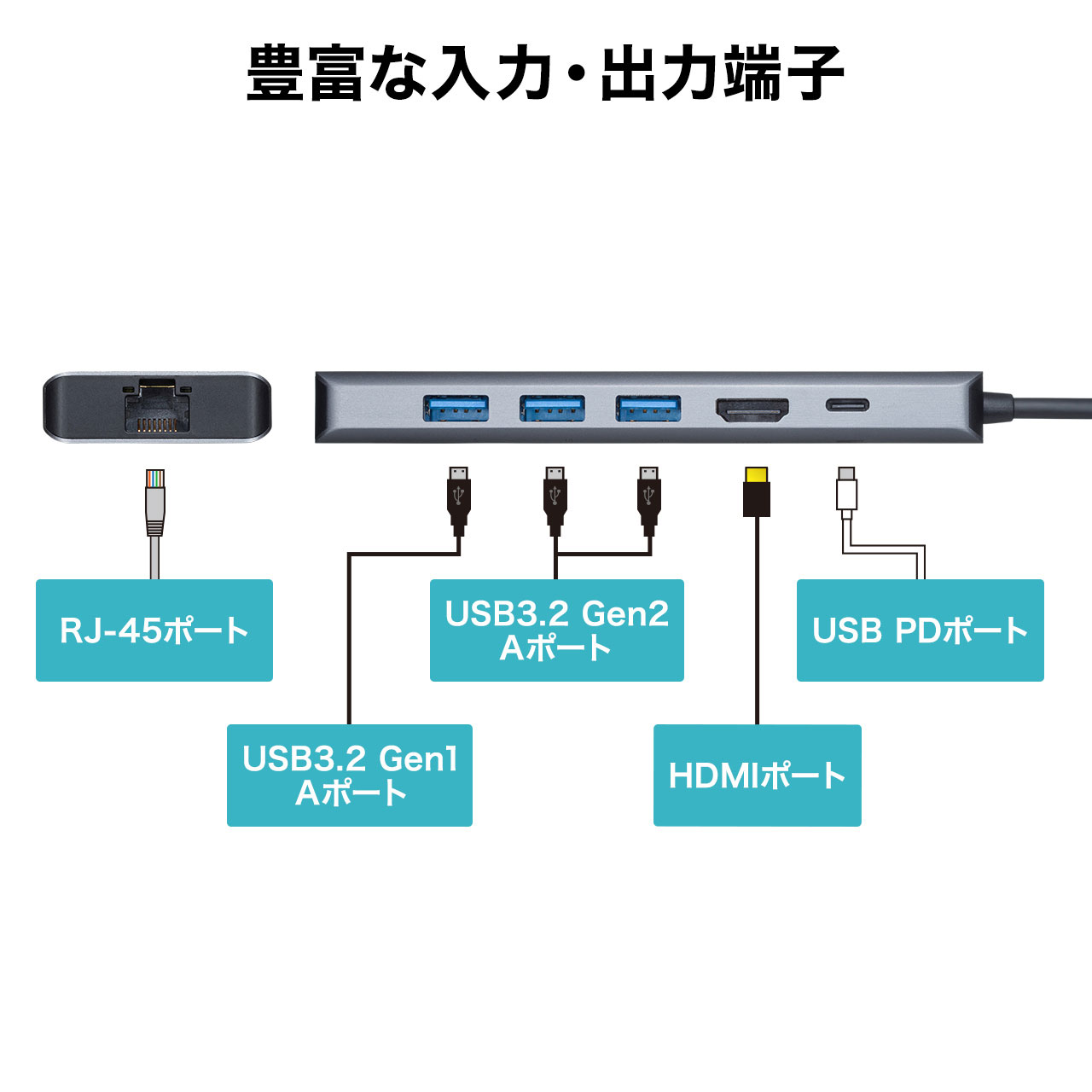 豊富な入力・出力端子

RJ-45ポート

USB3.2 Gen2
Aポート

USB PDポート

USB3.2 Gen1
Aポート

HDMIポート