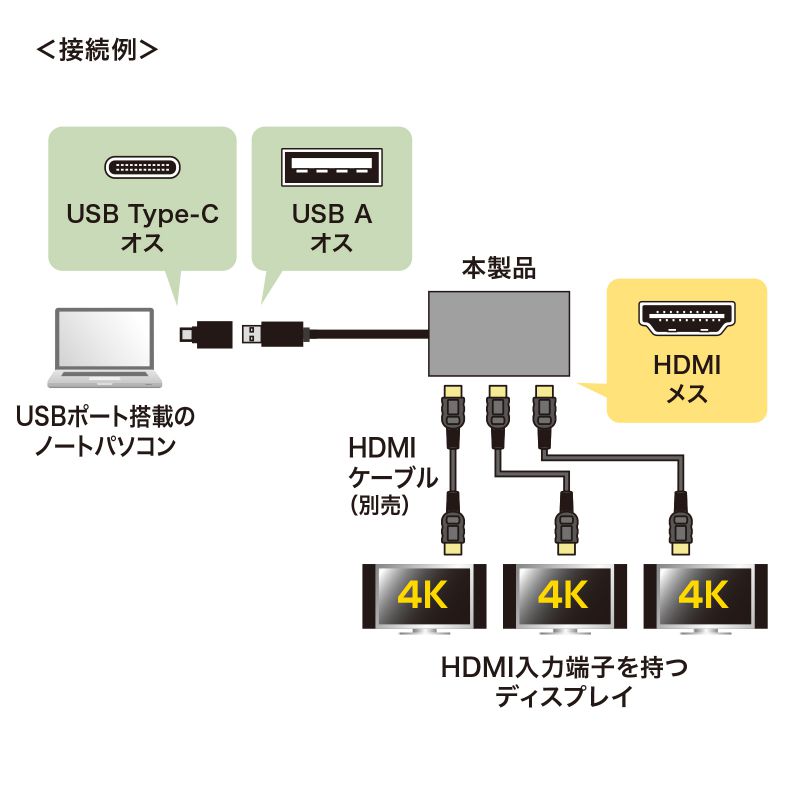 ＜接続例＞

USB Type-C
オス

USB A
オス

本製品

HDMI
メス

USBポート搭載の
ノートパソコン

HDMI
ケーブル
(別売)

4K

4K

4K

HDMI入力端子を持つ
ディスプレイ