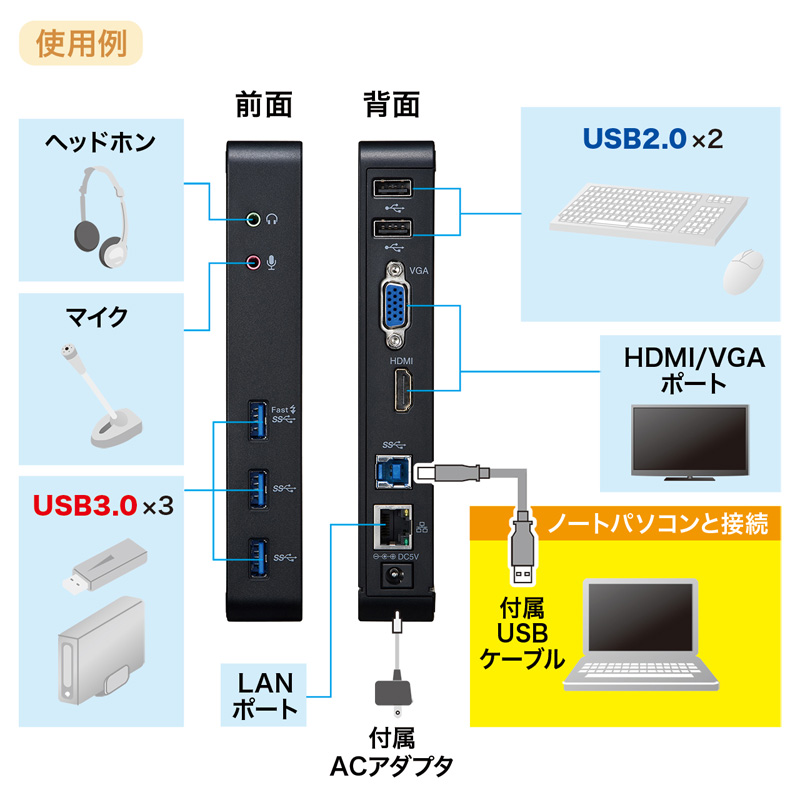 使用例

前面

背面

ヘッドホン

マイク

USB3.0 ×3

Fast
SS

SS

SS

VGA

HDMI

SS

DC5V

USB2.0 ×2

HDMI/VGA ポート

ノートパソコンと接続

付属 USB ケーブル

LAN ポート

付属 ACアダプタ