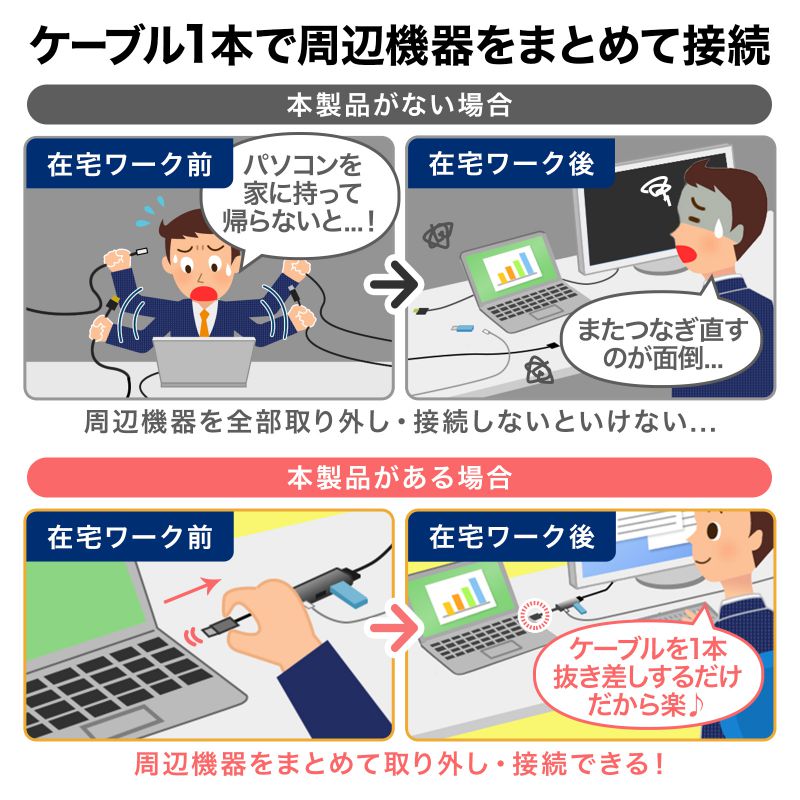 ケーブル1本で周辺機器をまとめて接続

本製品がない場合

在宅ワーク前

パソコンを家に持って帰らないと…！

在宅ワーク後

またつなぎ直すのが面倒…

周辺機器を全部取り外し・接続しないといけない…

本製品がある場合

在宅ワーク前

在宅ワーク後

ケーブルを1本抜き差しするだけだから楽♪

周辺機器をまとめて取り外し・接続できる！