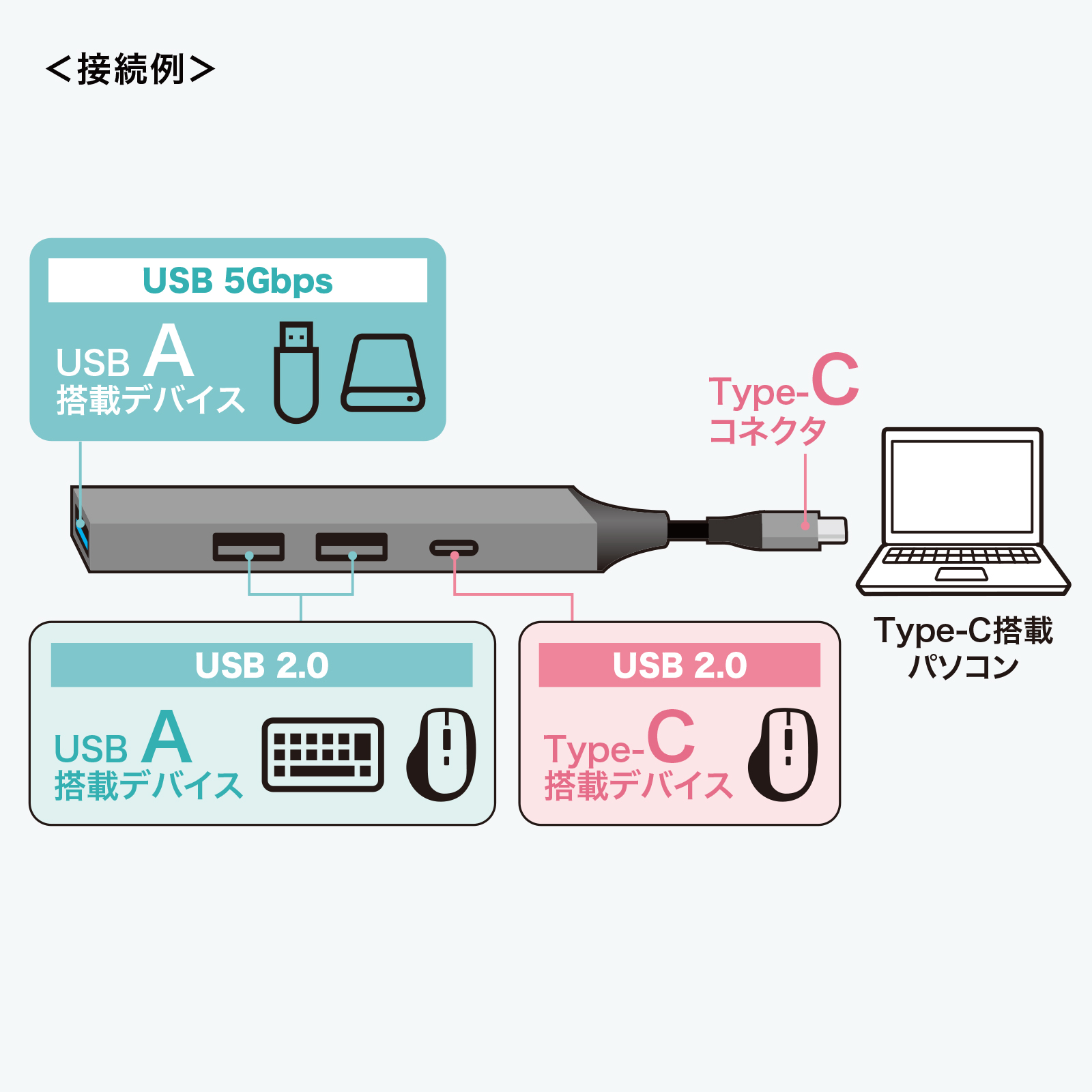 <接続例>

USB 5Gbps

USB A
搭載デバイス

Type-C
コネクタ

Type-C搭載
パソコン

USB 2.0

USB A
搭載デバイス

USB 2.0

Type-C
搭載デバイス