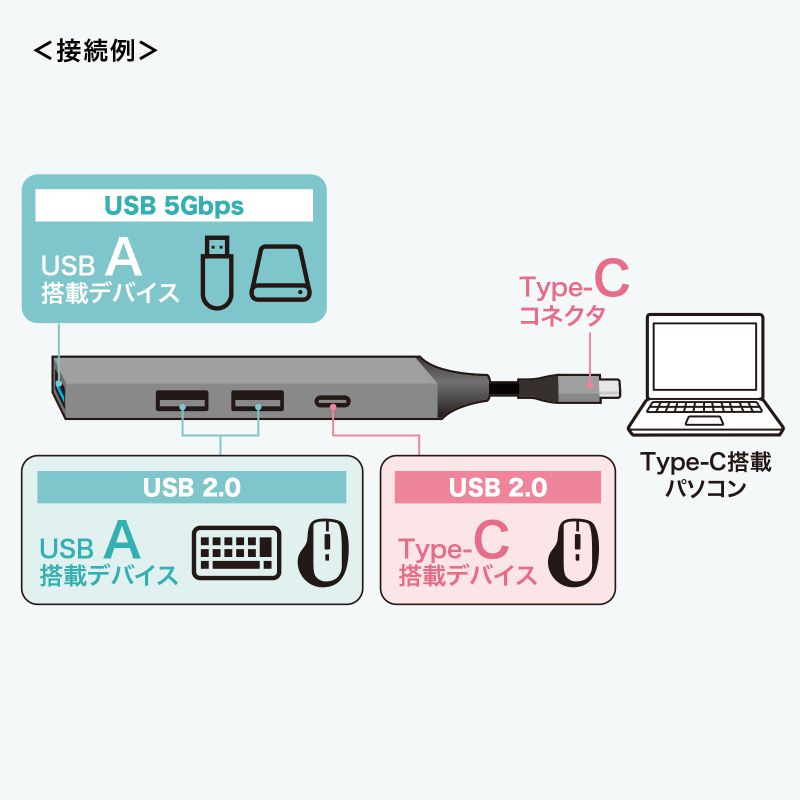 ＜接続例＞

USB 5Gbps

USB A
搭載デバイス

Type-C
コネクタ

Type-C搭載
パソコン

USB 2.0

USB A
搭載デバイス

USB 2.0

Type-C
搭載デバイス