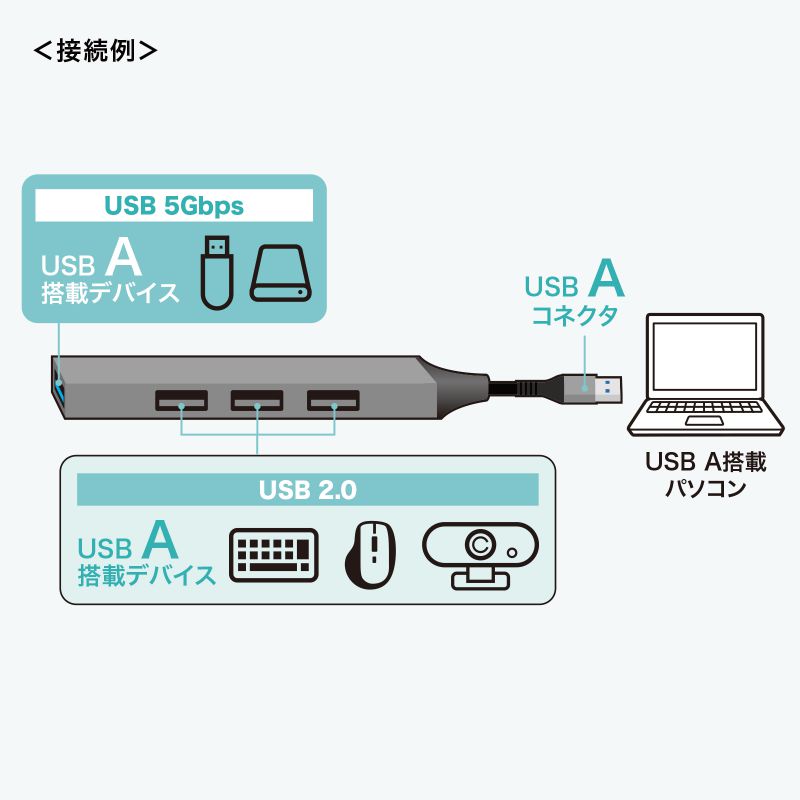 <接続例>

USB 5Gbps

USB A
搭載デバイス

USB A
コネクタ

USB A搭載
パソコン

USB 2.0

USB A
搭載デバイス