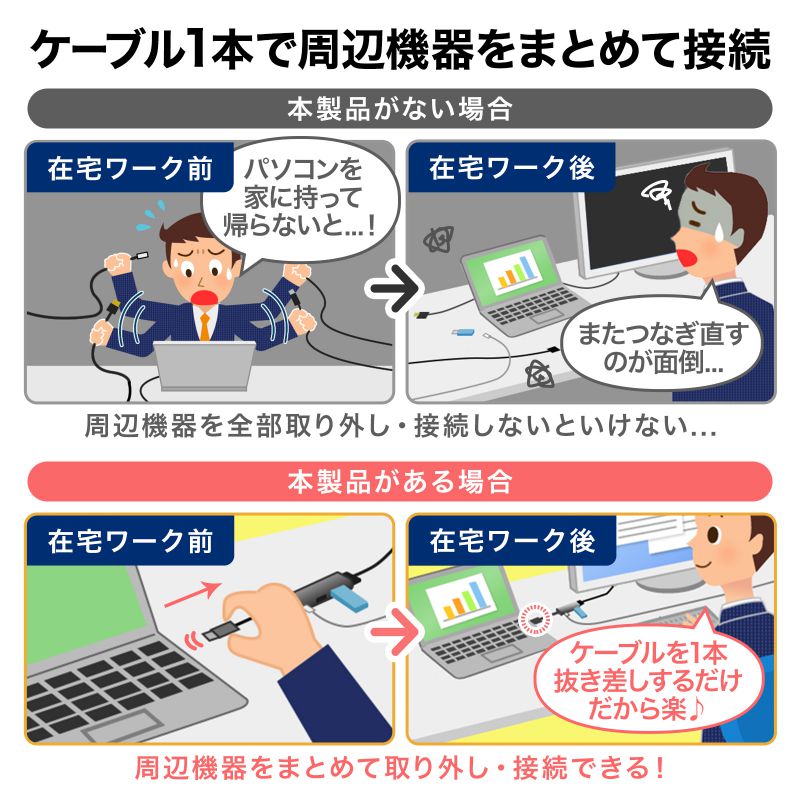 ケーブル1本で周辺機器をまとめて接続

本製品がない場合

在宅ワーク前

パソコンを家に持って帰らないと…!

在宅ワーク後

またつなぎ直すのが面倒…

周辺機器を全部取り外し・接続しないといけない…

本製品がある場合

在宅ワーク前

在宅ワーク後

ケーブルを1本抜き差しするだけだから楽♪

周辺機器をまとめて取り外し・接続できる!