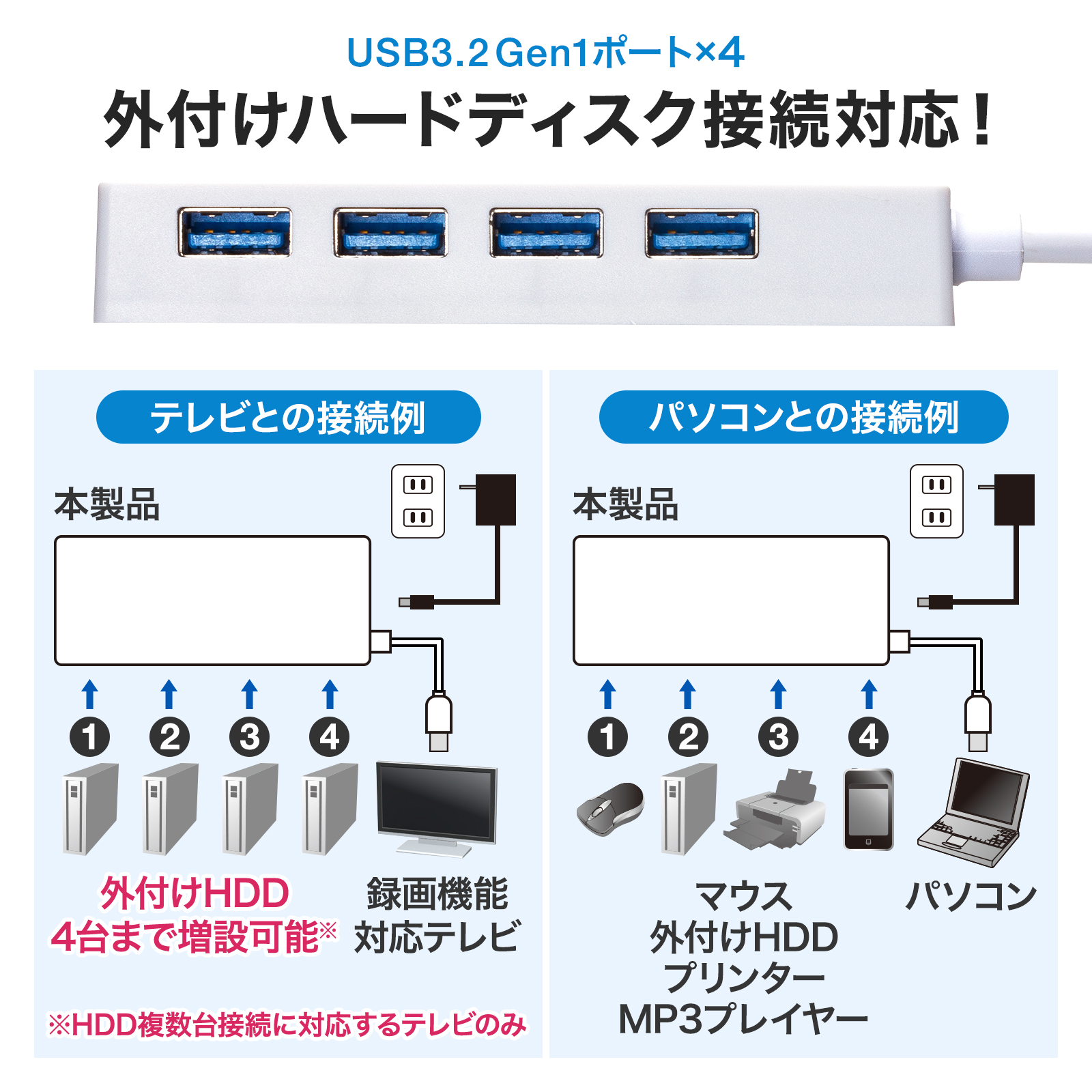 USB3.2 Gen1ポート×4
外付けハードディスク接続対応！

テレビとの接続例

本製品

❶ ❷ ❸ ❹

外付けHDD
4台まで増設可能※

録画機能
対応テレビ

※HDD複数台接続に対応するテレビのみ

パソコンとの接続例

本製品

❶ ❷ ❸ ❹

マウス
外付けHDD
プリンター
MP3プレイヤー

パソコン