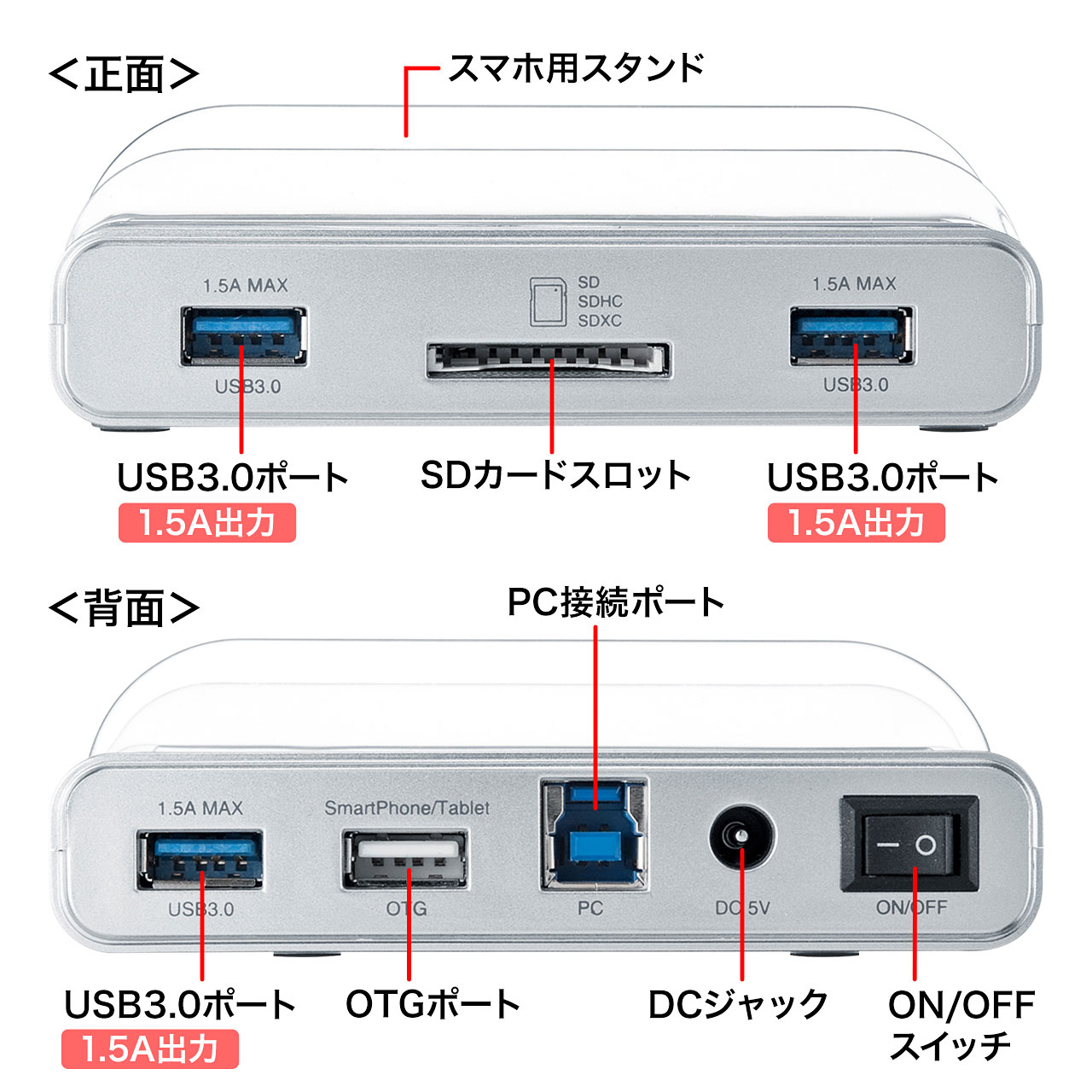 ＜正面＞

スマホ用スタンド

1.5A MAX

USB3.0

SD
SDHC
SDXC

1.5A MAX

USB3.0

USB3.0ポート
1.5A出力

SDカードスロット

USB3.0ポート
1.5A出力

＜背面＞

PC接続ポート

1.5A MAX

USB3.0

SmartPhone/Tablet

OTG

PC

DC 5V

ON/OFF

USB3.0ポート
1.5A出力

OTGポート

DCジャック

ON/OFF
スイッチ