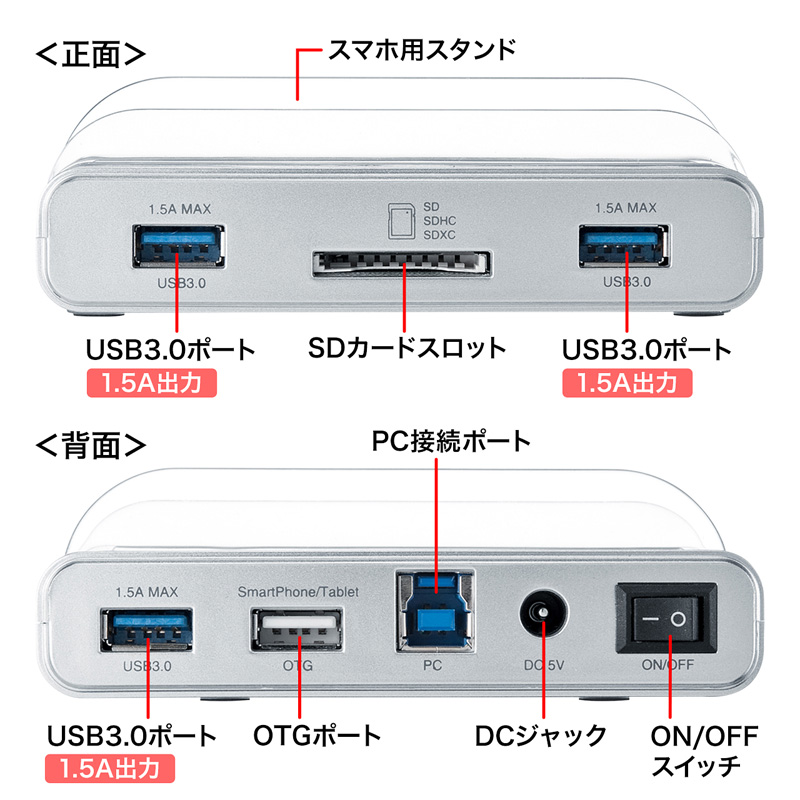 <正面>

スマホ用スタンド

1.5A MAX

USB3.0

SD
SDHC
SDXC

1.5A MAX

USB3.0

USB3.0ポート
1.5A出力

SDカードスロット

USB3.0ポート
1.5A出力

<背面>

PC接続ポート

1.5A MAX

USB3.0

SmartPhone/Tablet

OTG

PC

DC 5V

ON/OFF

USB3.0ポート
1.5A出力

OTGポート

DCジャック

ON/OFF
スイッチ