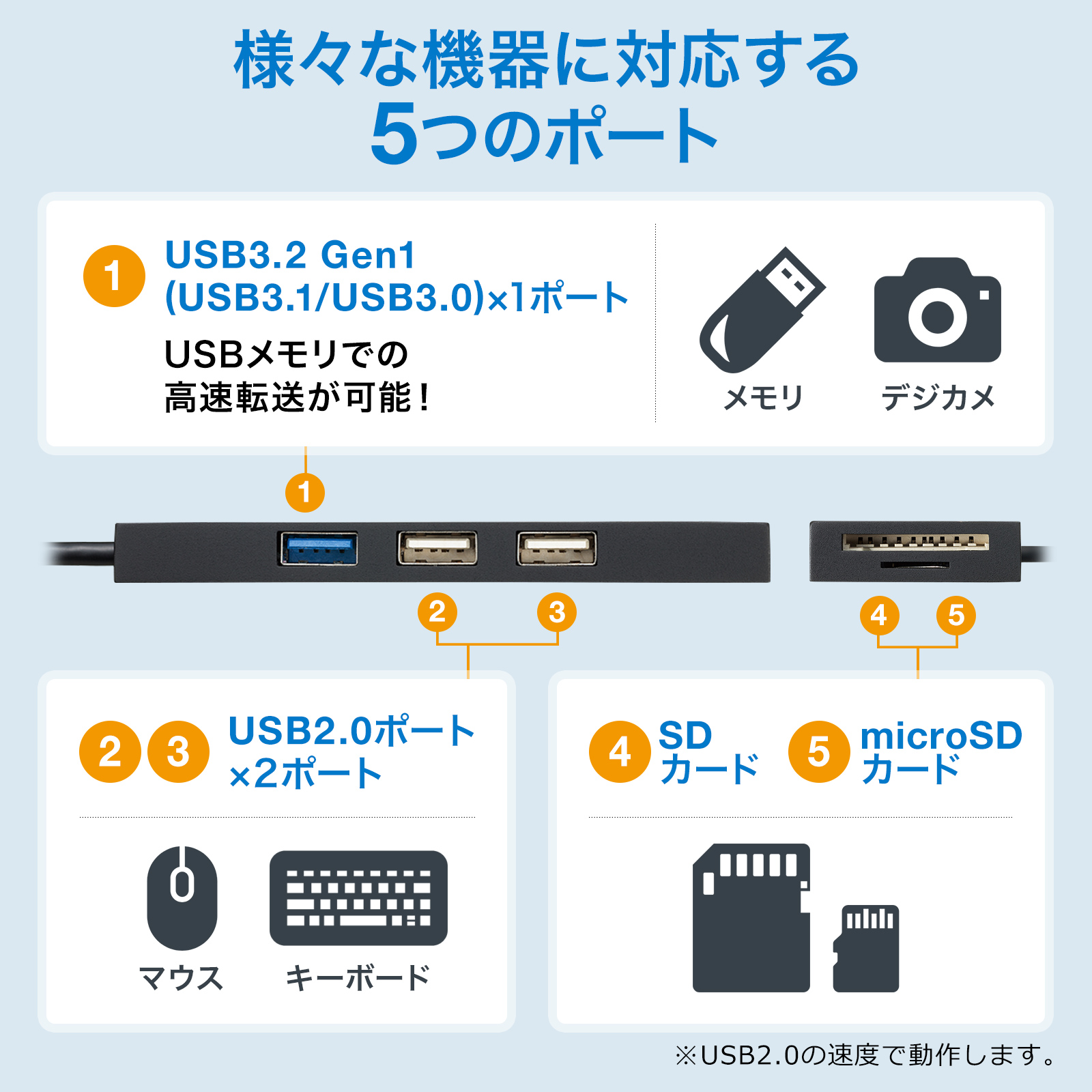 様々な機器に対応する
5つのポート

1 USB3.2 Gen1 (USB3.1/USB3.0)×1ポート

USBメモリでの
高速転送が可能！

メモリ

デジカメ

1

2 3

4 5

2 3 USB2.0ポート ×2ポート

マウス

キーボード

4 SD カード

5 microSD カード

※USB2.0の速度で動作します。