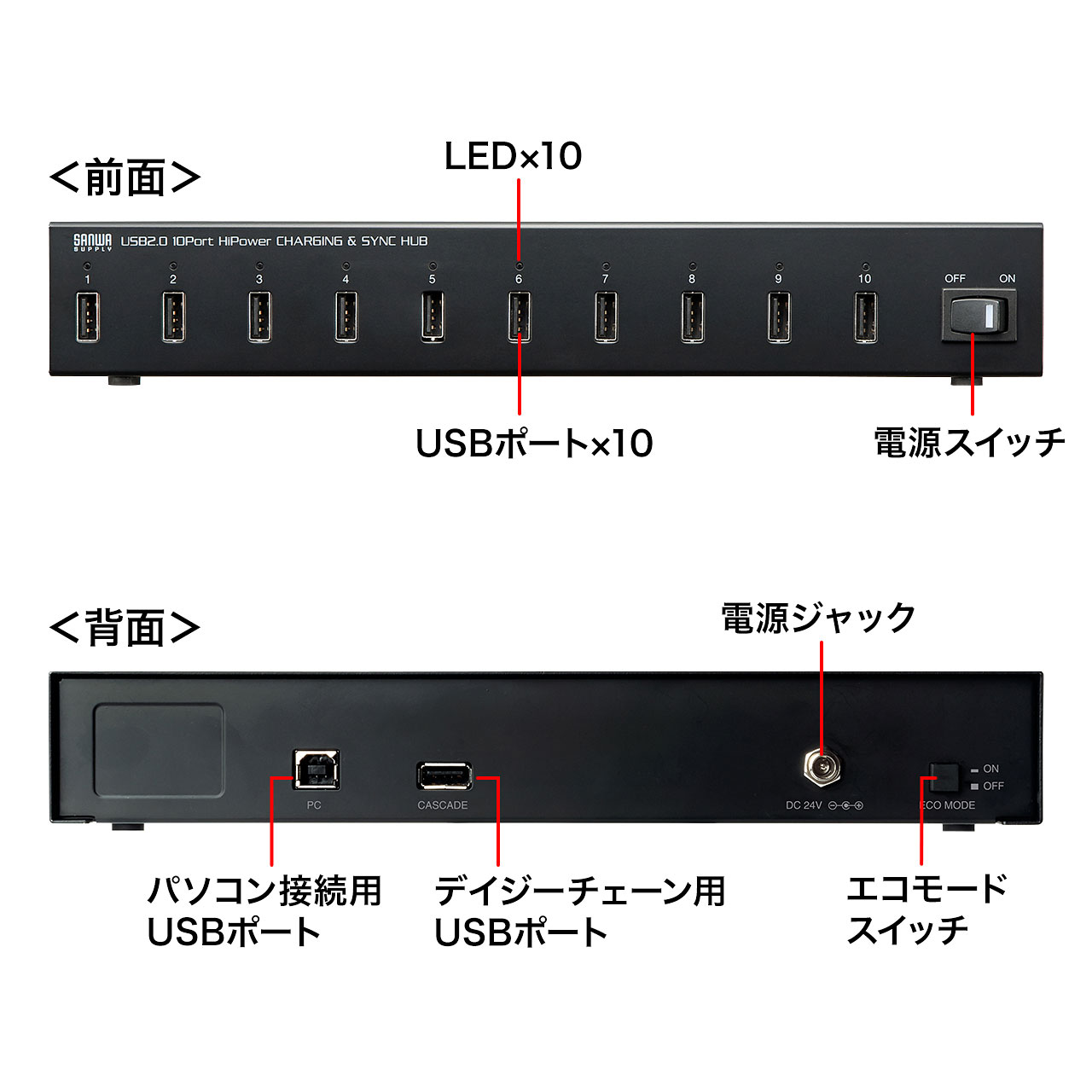 ＜前面＞

LED×10

SANWA SUPPLY USB2.0 10Port HiPower CHARGING & SYNC HUB

1 2 3 4 5 6 7 8 9 10

OFF ON

USBポート×10

電源スイッチ

＜背面＞

電源ジャック

PC

CASCADE

DC 24V

ON
OFF
ECO MODE

パソコン接続用
USBポート

デイジーチェーン用
USBポート

エコモード
スイッチ