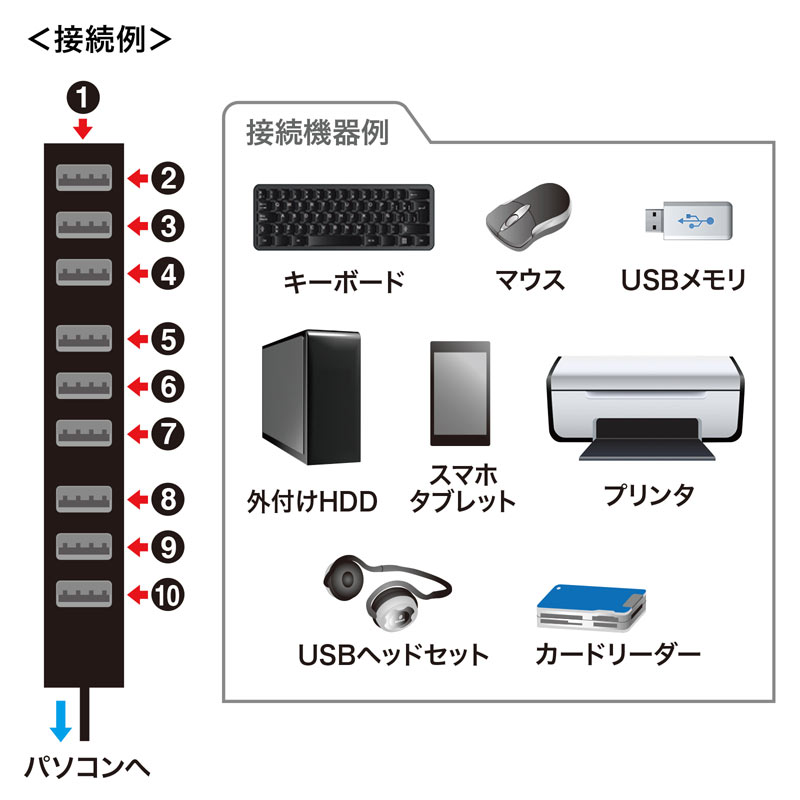 ＜接続例＞

❶
❷
❸
❹
❺
❻
❼
❽
❾
❿

パソコンへ

接続機器例

キーボード

マウス

USBメモリ

外付けHDD

スマホ
タブレット

プリンタ

USBヘッドセット

カードリーダー