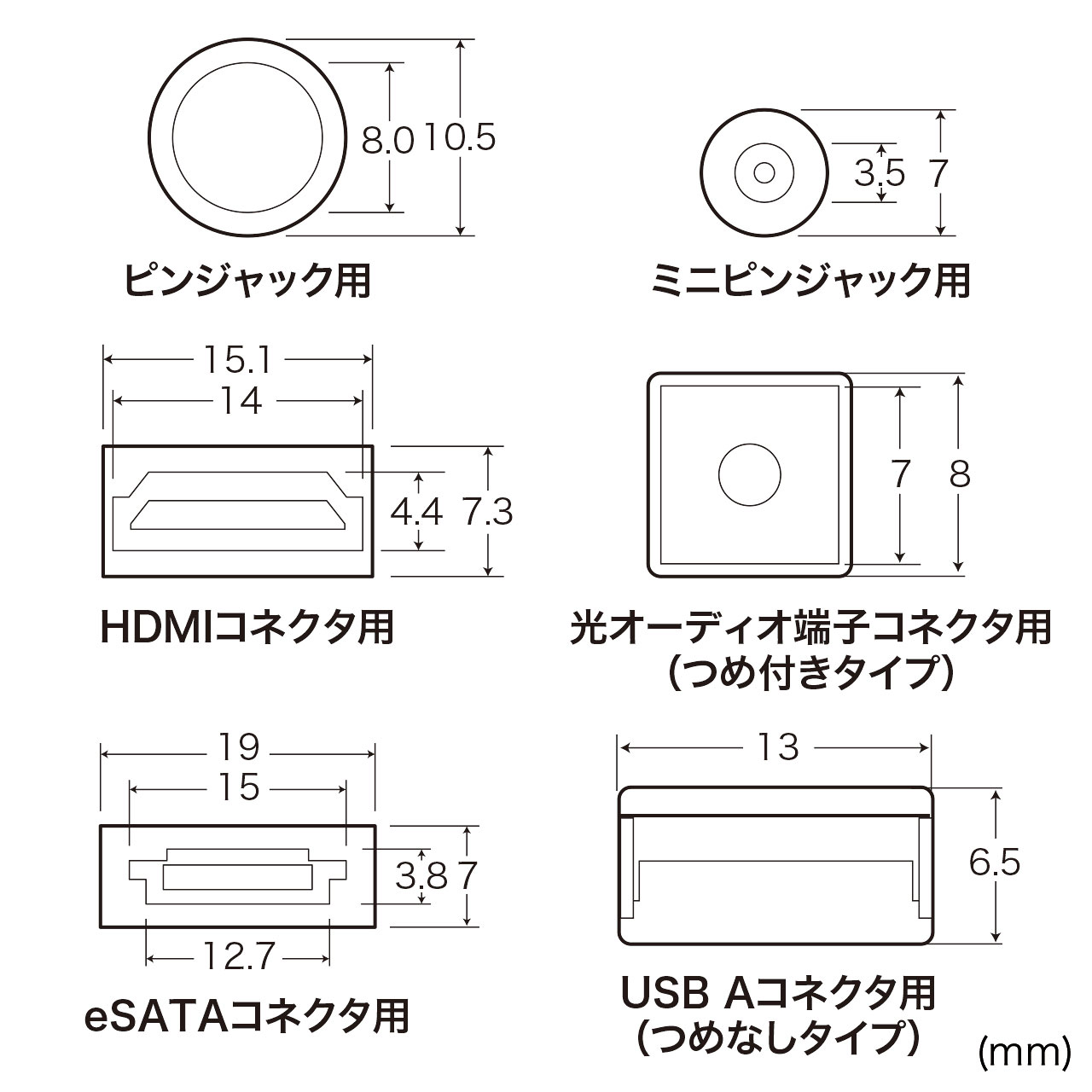 8.0 10.5

ピンジャック用

3.5 7

ミニピンジャック用

15.1
14

4.4 7.3

HDMIコネクタ用

7 8

光オーディオ端子コネクタ用
(つめ付きタイプ)

19
15

3.8 7

12.7

eSATAコネクタ用

13

6.5

USB Aコネクタ用
(つめなしタイプ)

(mm)