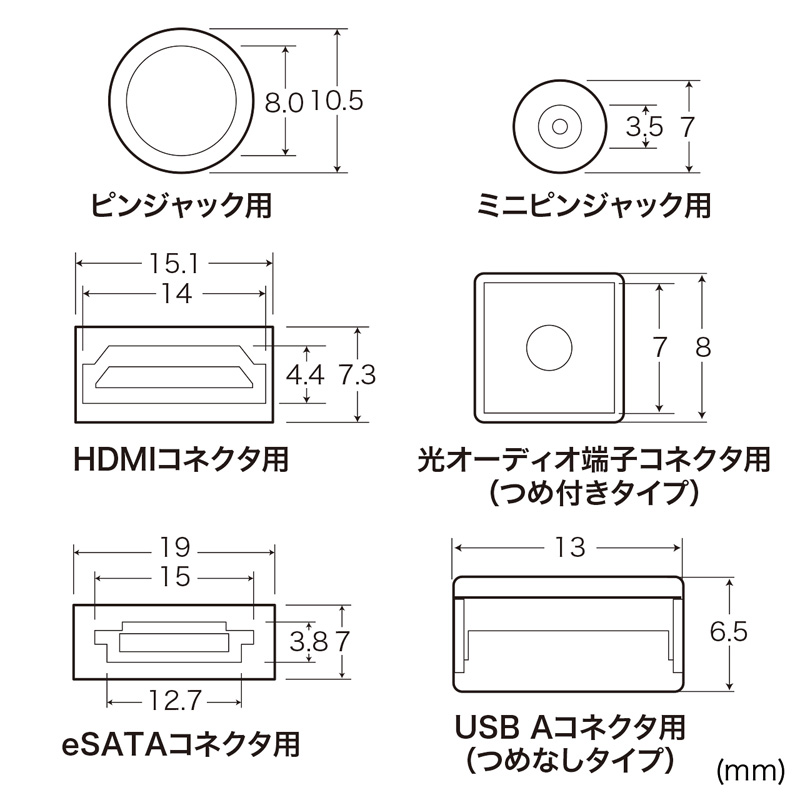 8.0
10.5
ピンジャック用

3.5
7
ミニピンジャック用

15.1
14
4.4
7.3
HDMIコネクタ用

7
8
光オーディオ端子コネクタ用
（つめ付きタイプ）

19
15
3.8
7
12.7
eSATAコネクタ用

13
6.5
USB Aコネクタ用
（つめなしタイプ）

(mm)