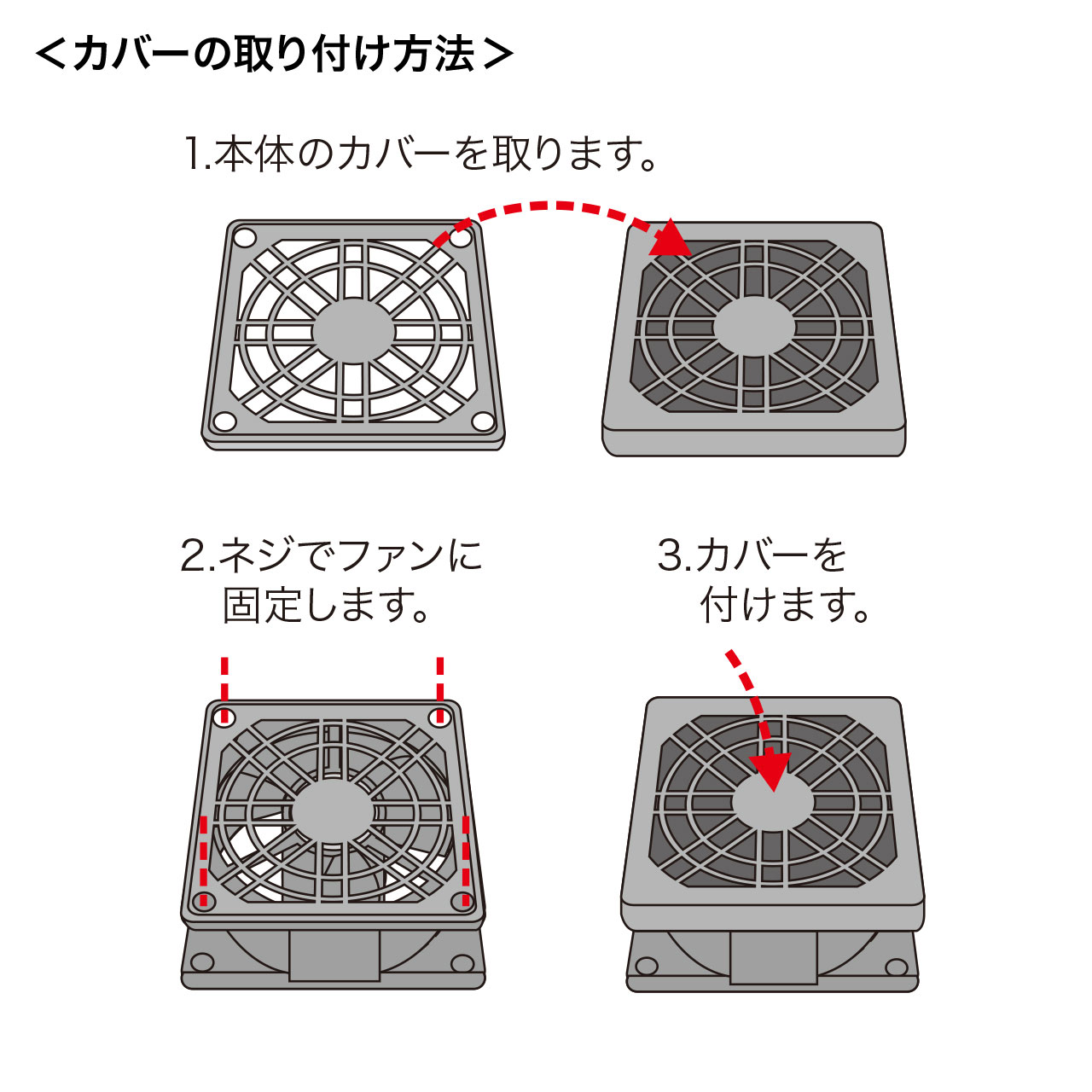 ＜カバーの取り付け方法＞

1.本体のカバーを取ります。

2.ネジでファンに固定します。

3.カバーを付けます。