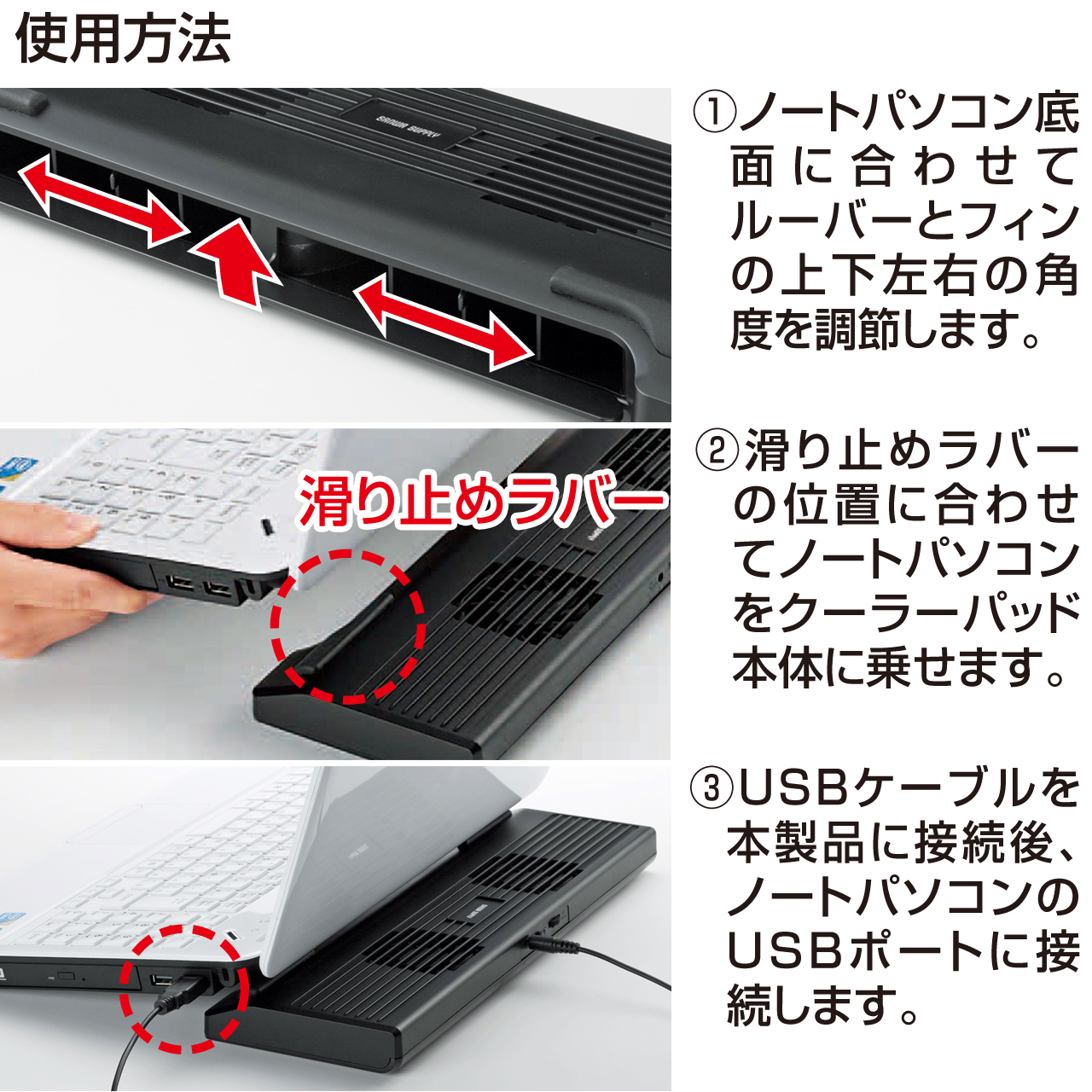 使用方法

SANWA SUPPLY

①ノートパソコン底面に合わせてルーバーとフィンの上下左右の角度を調節します。

滑り止めラバー

②滑り止めラバーの位置に合わせてノートパソコンをクーラーパッド本体に乗せます。

③USBケーブルを本製品に接続後、ノートパソコンのUSBポートに接続します。