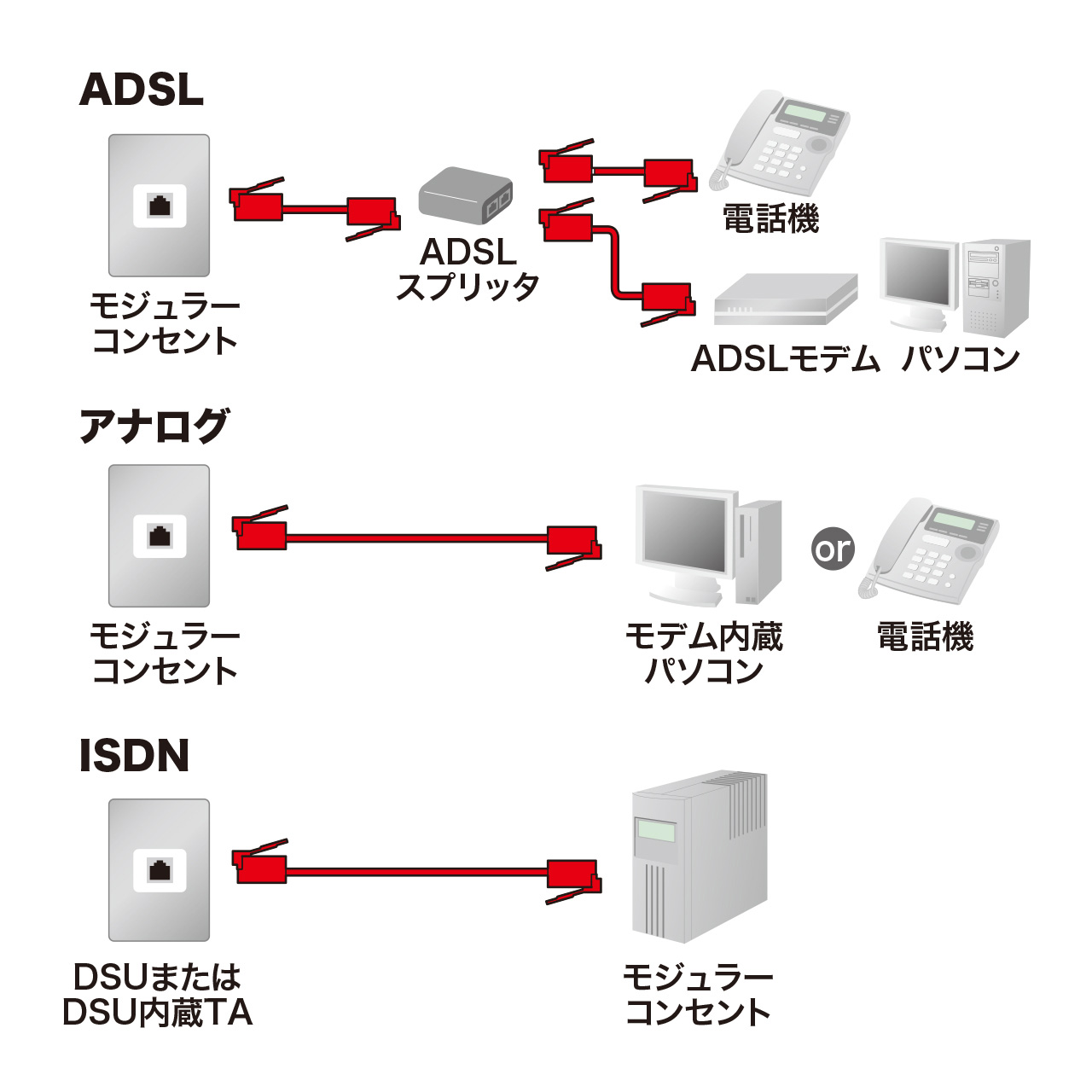 ADSL

モジュラーコンセント

ADSL スプリッタ

電話機

ADSLモデム　パソコン

アナログ

モジュラーコンセント

モデム内蔵パソコン

or

電話機

ISDN

DSUまたはDSU内蔵TA

モジュラーコンセント