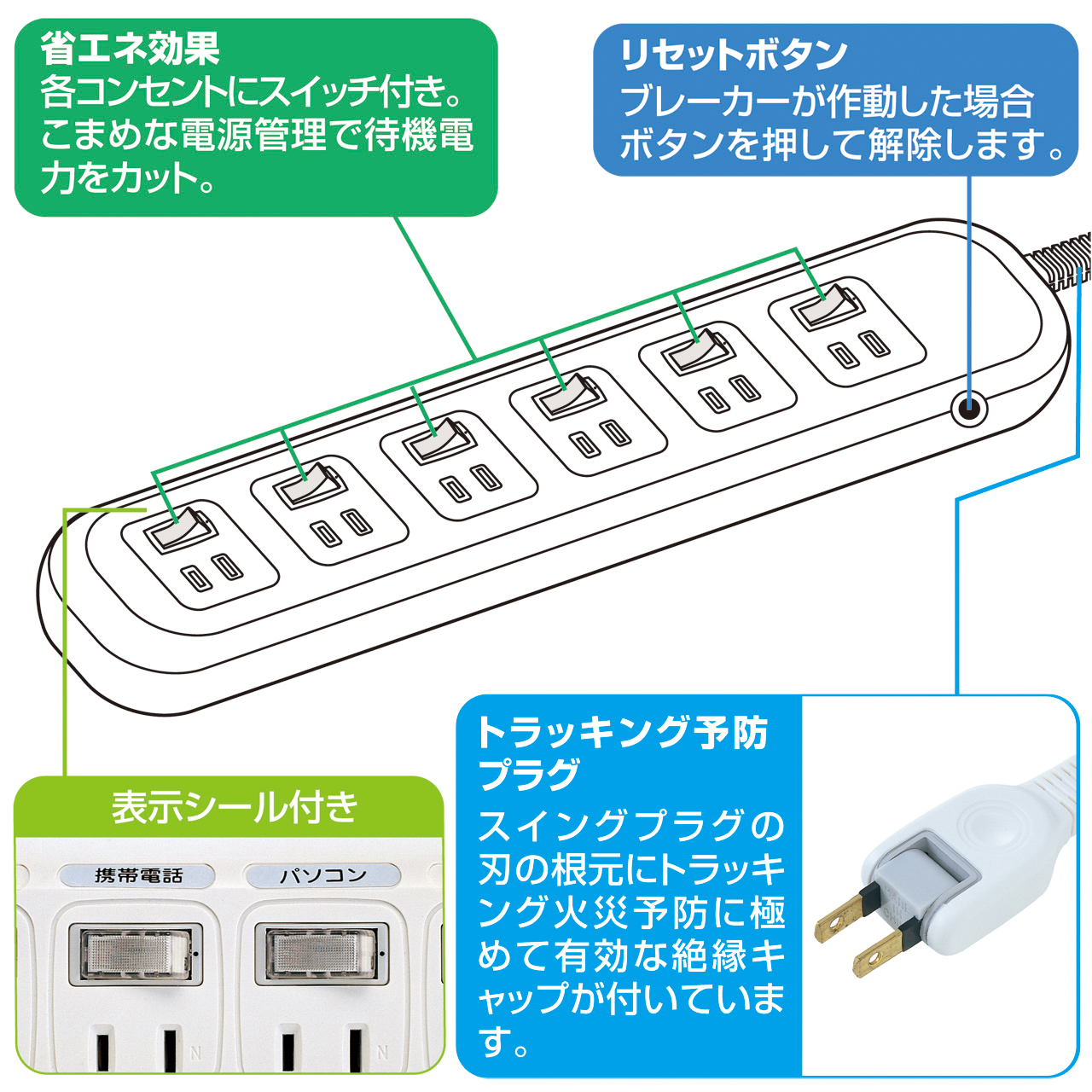 省エネ効果
各コンセントにスイッチ付き。こまめな電源管理で待機電力をカット。

リセットボタン
ブレーカーが作動した場合ボタンを押して解除します。

表示シール付き

携帯電話

パソコン

N

N

トラッキング予防プラグ
スイングプラグの刃の根元にトラッキング火災予防に極めて有効な絶縁キャップが付いています。