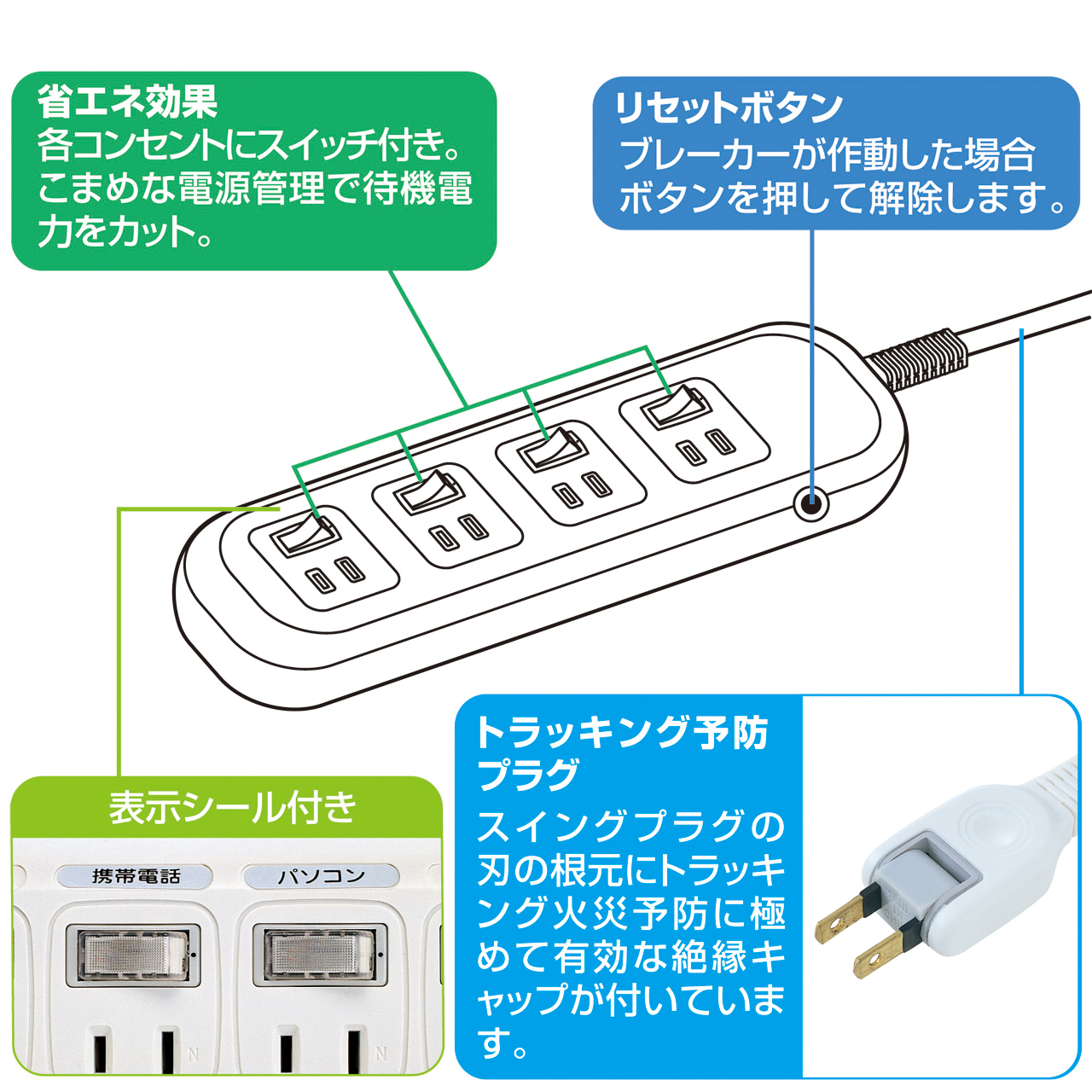 省エネ効果
各コンセントにスイッチ付き。こまめな電源管理で待機電力をカット。

リセットボタン
ブレーカーが作動した場合ボタンを押して解除します。

表示シール付き

携帯電話

パソコン

N

N

トラッキング予防プラグ
スイングプラグの刃の根元にトラッキング火災予防に極めて有効な絶縁キャップが付いています。