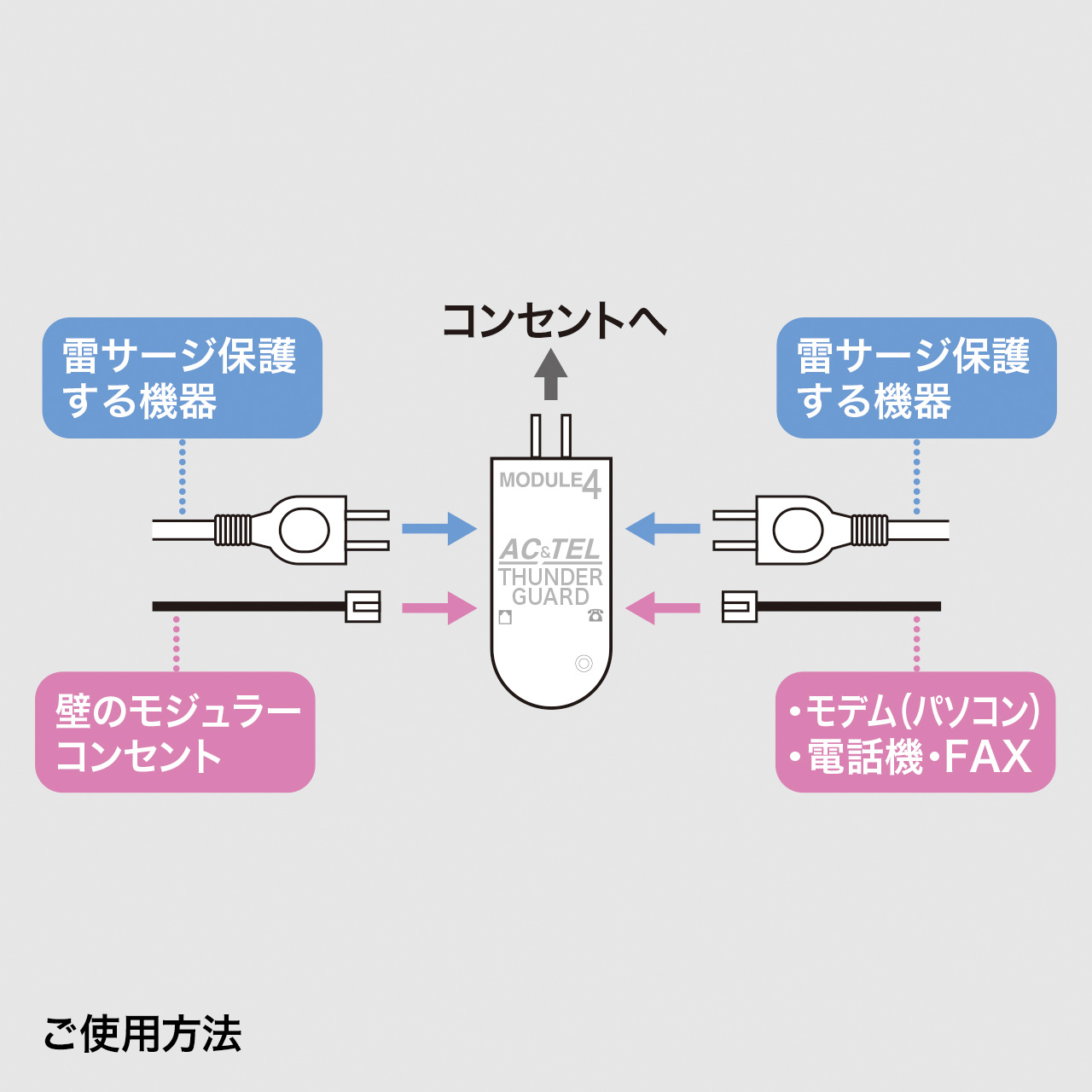 コンセントへ

雷サージ保護する機器

雷サージ保護する機器

MODULE4

AC&TEL THUNDER GUARD

壁のモジュラーコンセント

・モデム(パソコン)
・電話機・FAX

ご使用方法