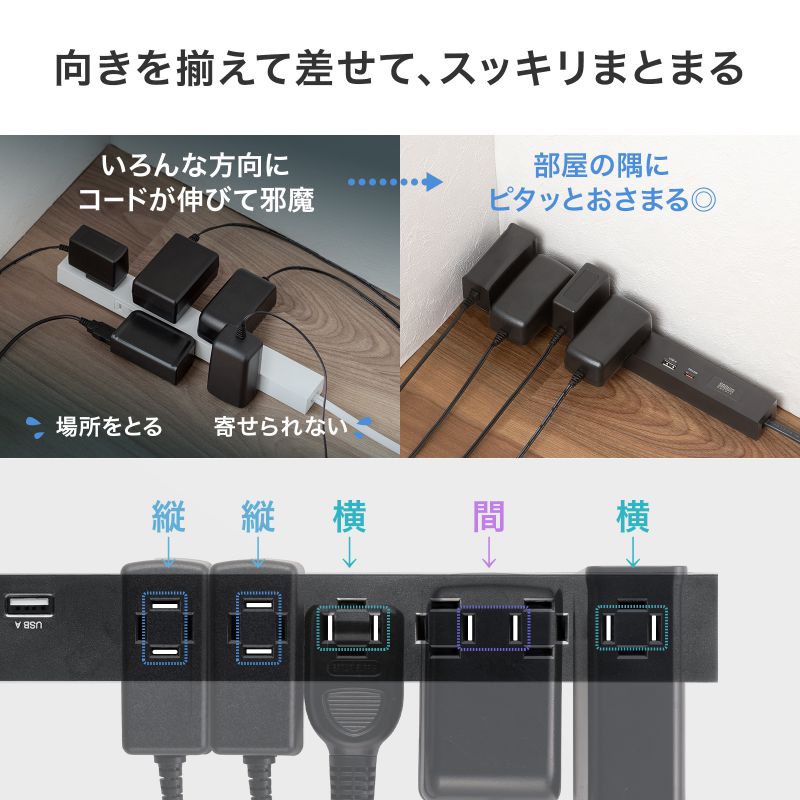 向きを揃えて差せて、スッキリまとまる

いろんな方向に
コードが伸びて邪魔

場所をとる

寄せられない

部屋の隅に
ピタッとおさまる◎

縦
縦
横
間
横

USB A