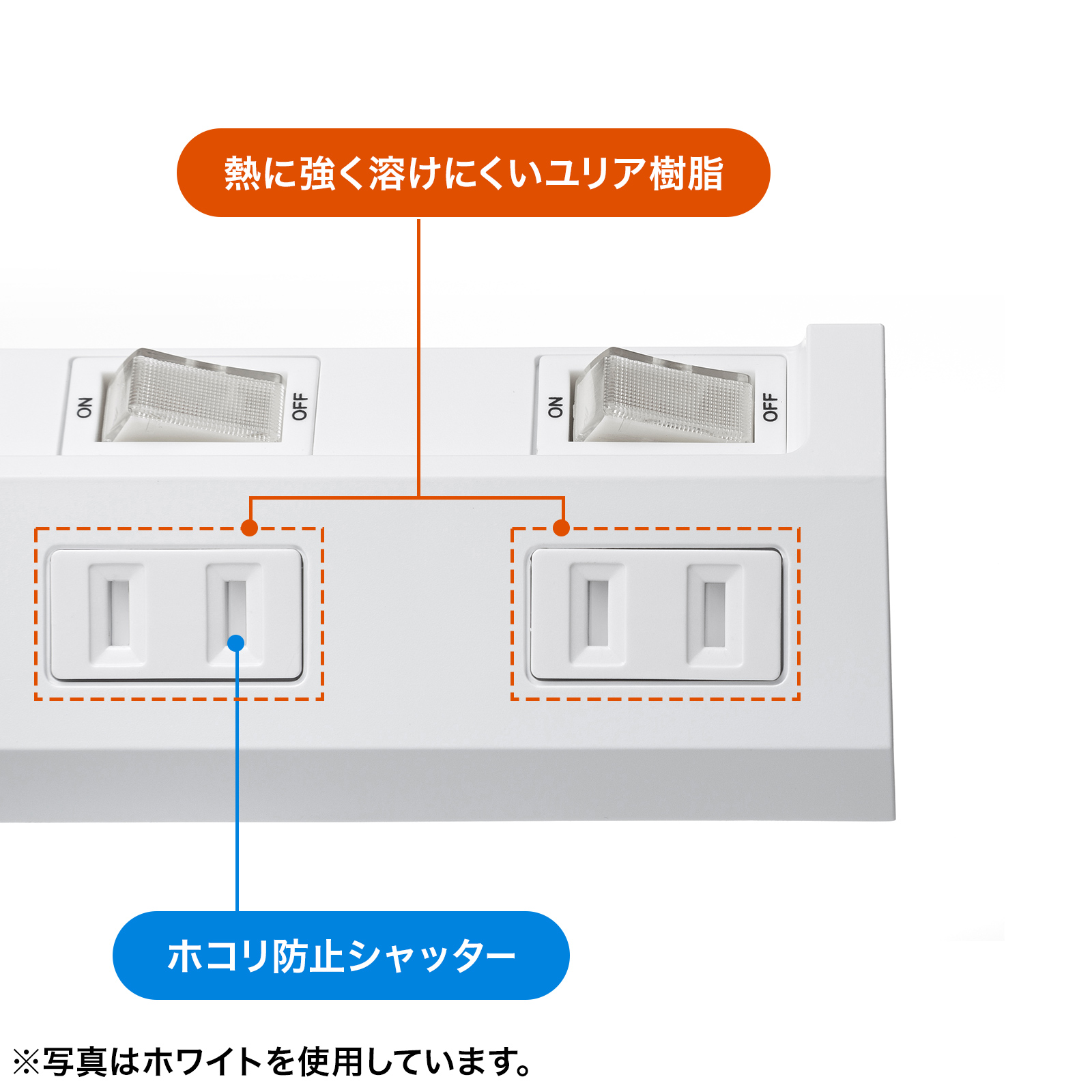 熱に強く溶けにくいユリア樹脂

ON OFF

ON OFF

ホコリ防止シャッター

※写真はホワイトを使用しています。