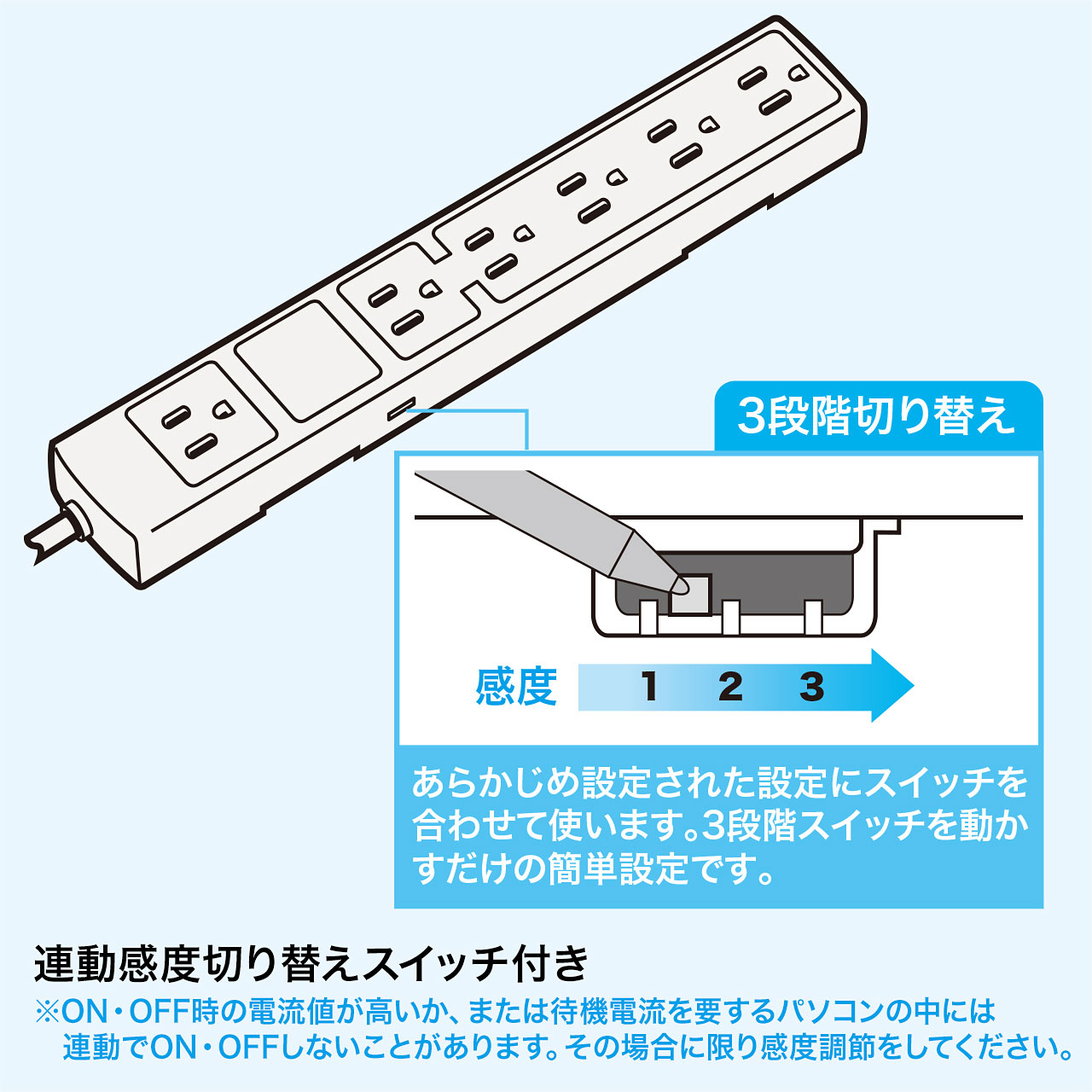 3段階切り替え

感度 1 2 3

あらかじめ設定された設定にスイッチを合わせて使います。3段階スイッチを動かすだけの簡単設定です。

連動感度切り替えスイッチ付き

※ON・OFF時の電流値が高いか、または待機電流を要するパソコンの中には連動でON・OFFしないことがあります。その場合に限り感度調節をしてください。