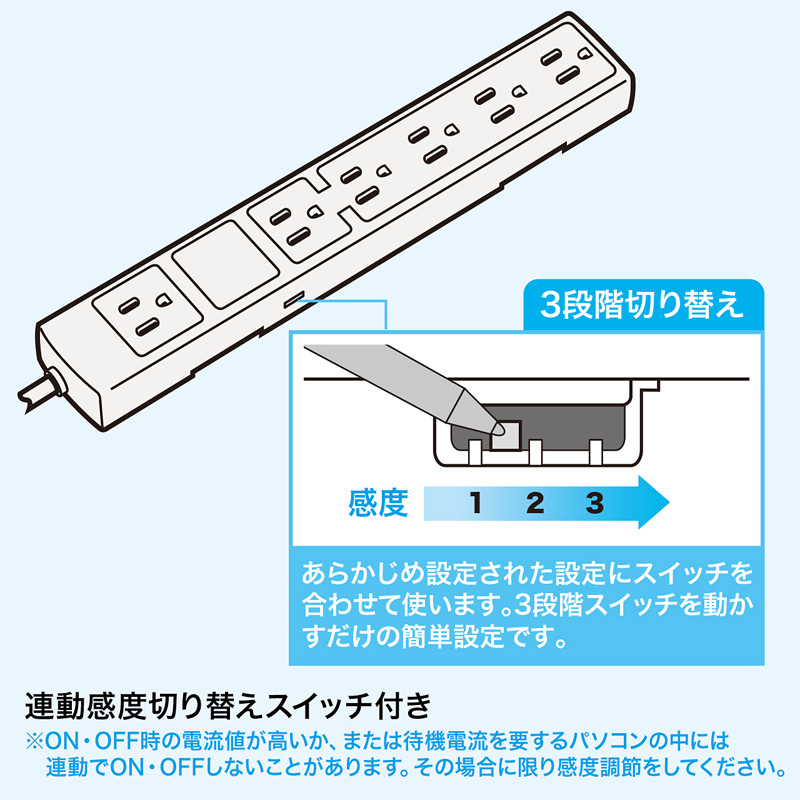 3段階切り替え

感度 1 2 3

あらかじめ設定された設定にスイッチを合わせて使います。3段階スイッチを動かすだけの簡単設定です。

連動感度切り替えスイッチ付き

※ON・OFF時の電流値が高いか、または待機電流を要するパソコンの中には連動でON・OFFしないことがあります。その場合に限り感度調節をしてください。