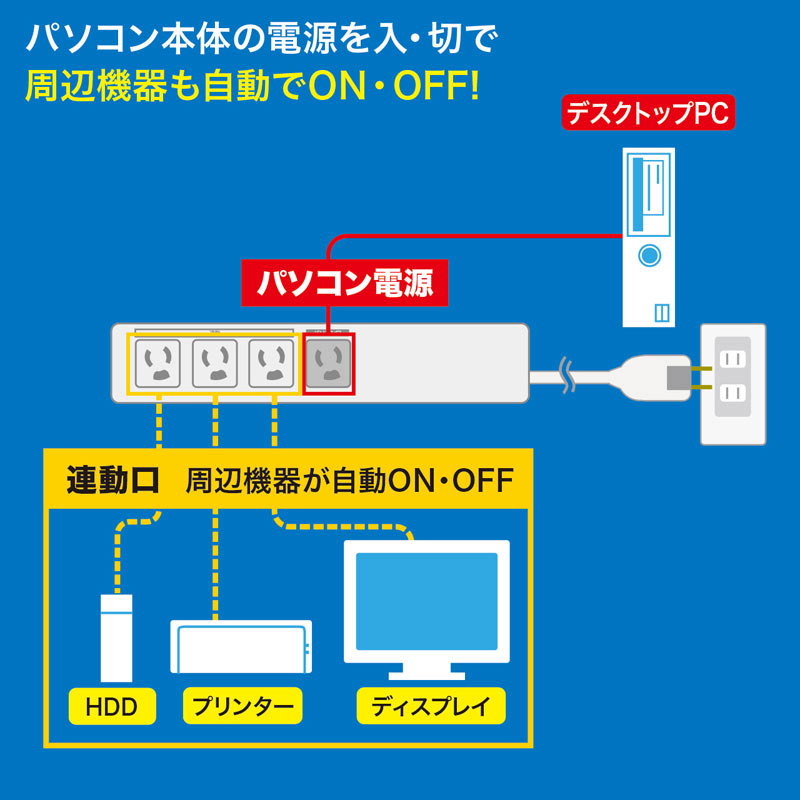 パソコン本体の電源を入・切で
周辺機器も自動でON・OFF!

デスクトップPC

パソコン電源

連動口 周辺機器が自動ON・OFF

HDD

プリンター

ディスプレイ