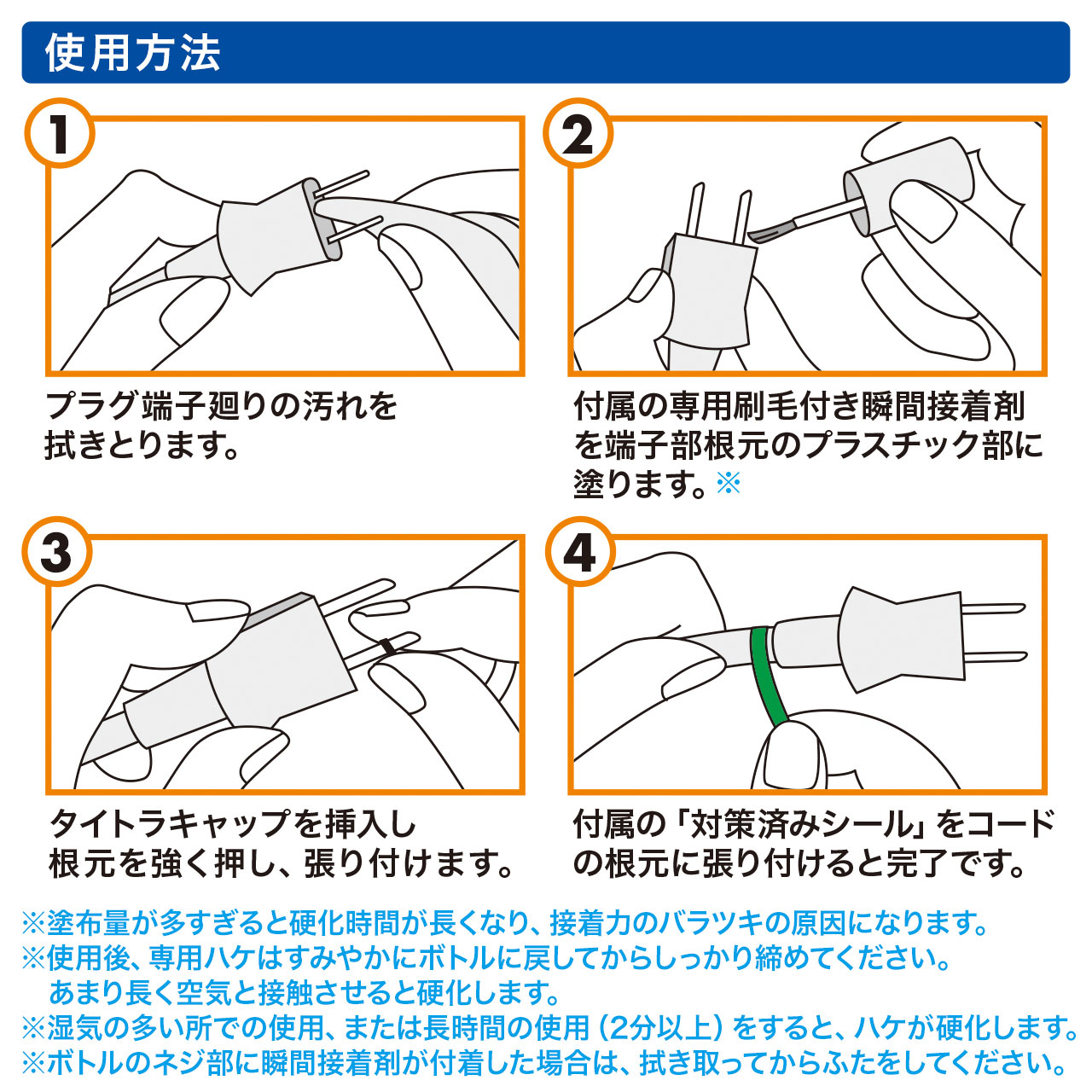 使用方法

1
プラグ端子廻りの汚れを拭きとります。

2
付属の専用刷毛付き瞬間接着剤を端子部根元のプラスチック部に塗ります。※

3
タイトラキャップを挿入し根元を強く押し、張り付けます。

4
付属の「対策済みシール」をコードの根元に張り付けると完了です。

※塗布量が多すぎると硬化時間が長くなり、接着力のバラツキの原因になります。
※使用後、専用ハケはすみやかにボトルに戻してからしっかり締めてください。
あまり長く空気と接触させると硬化します。
※湿気の多い所での使用、または長時間の使用（2分以上）をすると、ハケが硬化します。
※ボトルのネジ部に瞬間接着剤が付着した場合は、拭き取ってからふたをしてください。