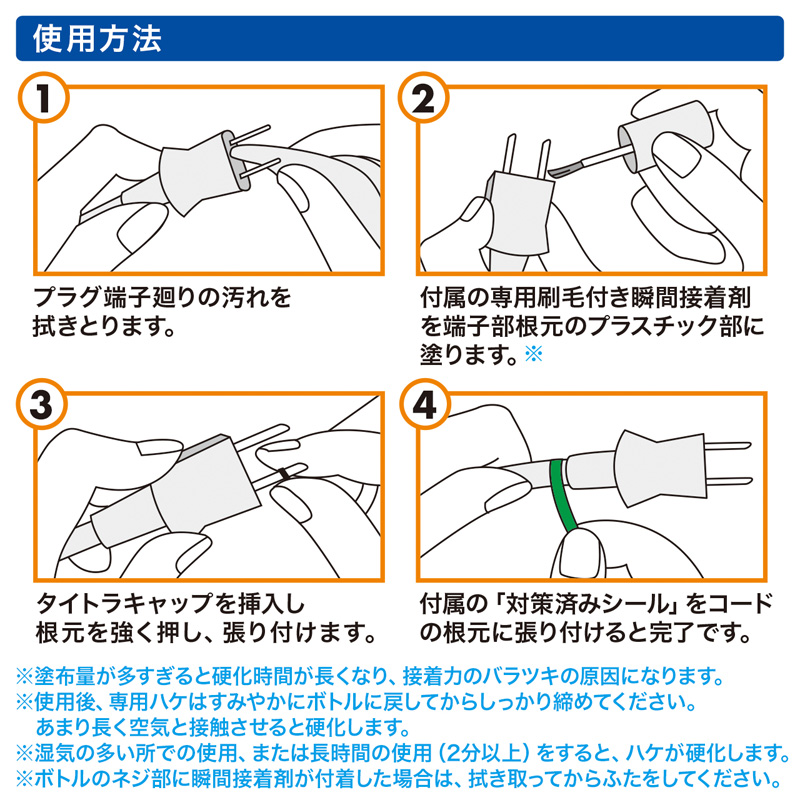 使用方法

1

プラグ端子廻りの汚れを拭きとります。

2

付属の専用刷毛付き瞬間接着剤を端子部根元のプラスチック部に塗ります。※

3

タイトラキャップを挿入し根元を強く押し、張り付けます。

4

付属の「対策済みシール」をコードの根元に張り付けると完了です。

※塗布量が多すぎると硬化時間が長くなり、接着力のバラツキの原因になります。
※使用後、専用ハケはすみやかにボトルに戻してからしっかり締めてください。
あまり長く空気と接触させると硬化します。
※湿気の多い所での使用、または長時間の使用（2分以上）をすると、ハケが硬化します。
※ボトルのネジ部に瞬間接着剤が付着した場合は、拭き取ってからふたをしてください。