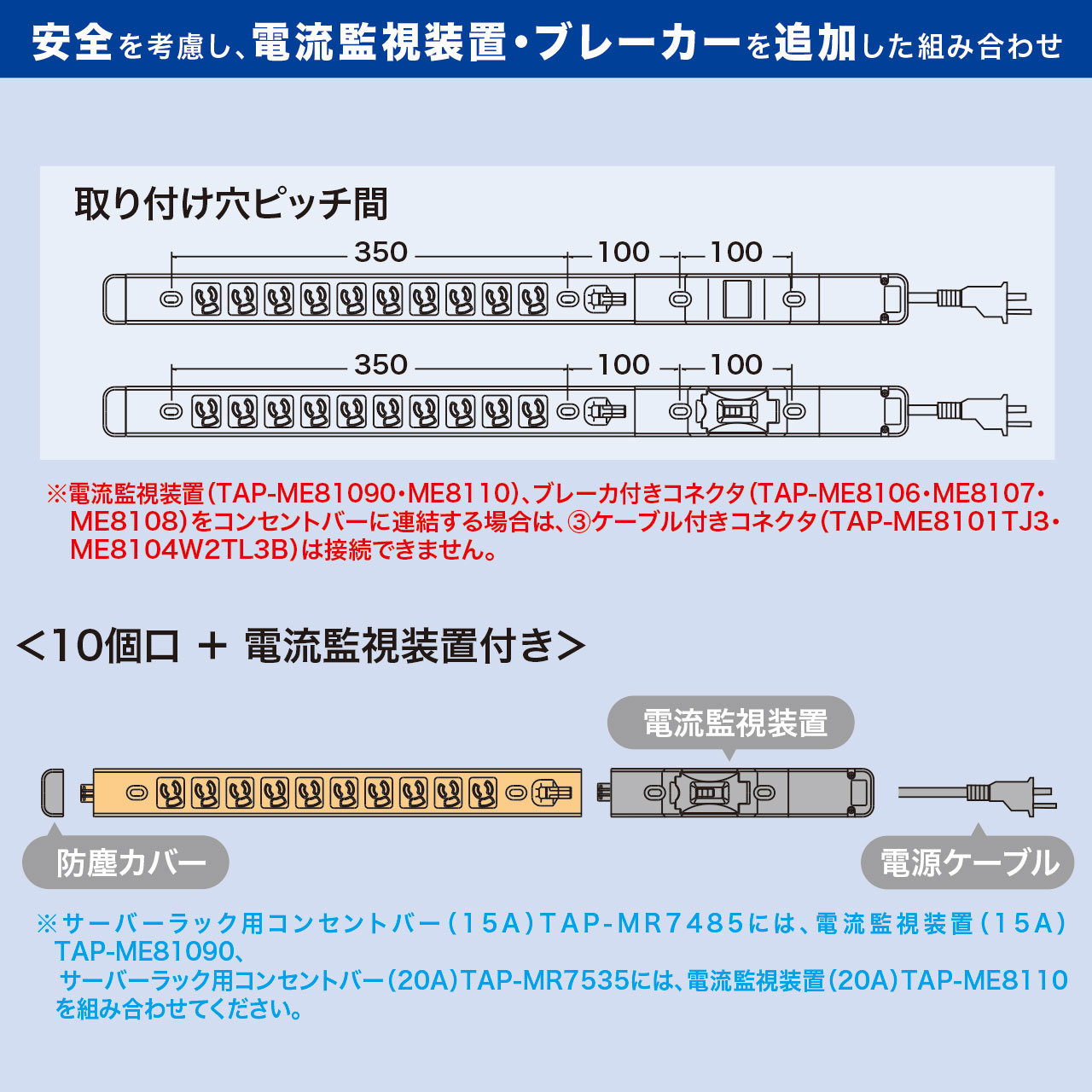 安全を考慮し、電流監視装置・ブレーカーを追加した組み合わせ

取り付け穴ピッチ間

350 100 100

350 100 100

※電流監視装置(TAP-ME81090・ME8110)、ブレーカ付きコネクタ(TAP-ME8106・ME8107・ME8108)をコンセントバーに連結する場合は、③ケーブル付きコネクタ(TAP-ME8101TJ3・ME8104W2TL3B)は接続できません。

<10個口 + 電流監視装置付き>

電流監視装置

防塵カバー

電源ケーブル

※サーバーラック用コンセントバー(15A)TAP-MR7485には、電流監視装置(15A)TAP-ME81090、
サーバーラック用コンセントバー(20A)TAP-MR7535には、電流監視装置(20A)TAP-ME8110を組み合わせてください。