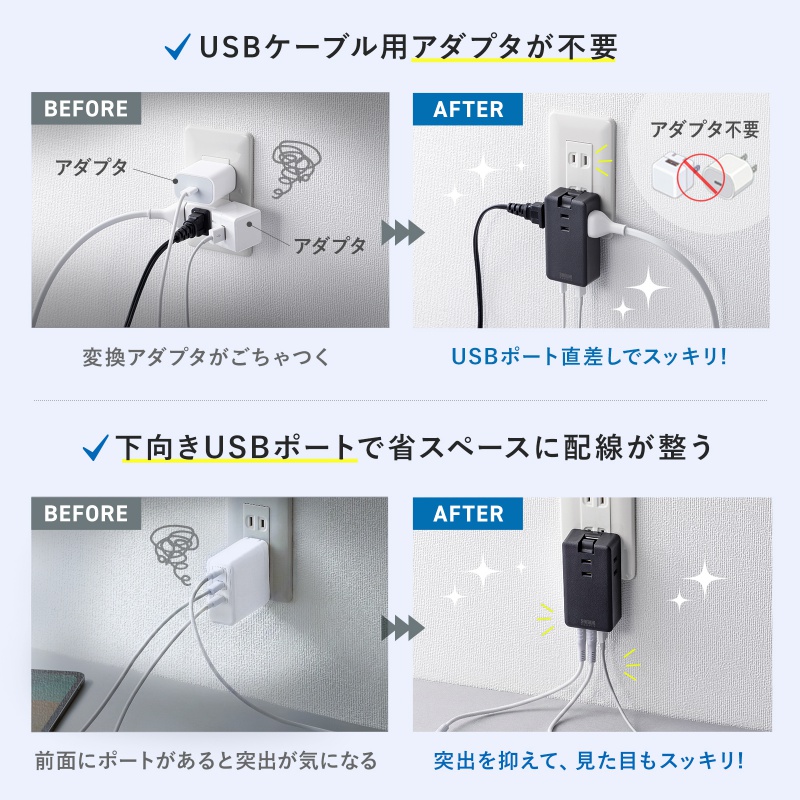 USBケーブル用アダプタが不要

BEFORE

アダプタ

アダプタ

変換アダプタがごちゃつく

AFTER

アダプタ不要

USBポート直差しでスッキリ!

下向きUSBポートで省スペースに配線が整う

BEFORE

前面にポートがあると突出が気になる

AFTER

突出を抑えて、見た目もスッキリ!