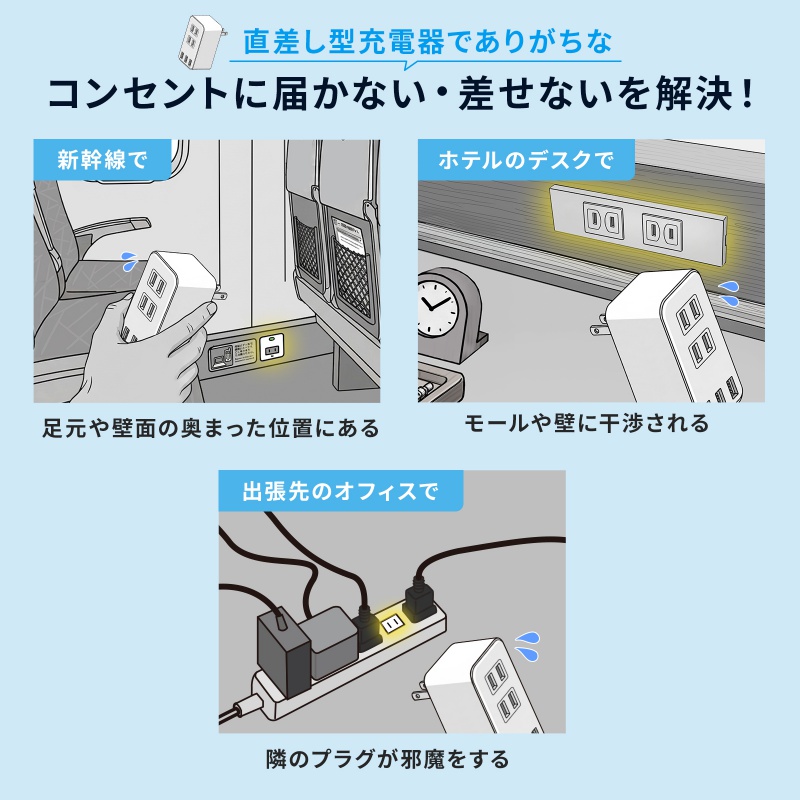 直差し型充電器でありがちな
コンセントに届かない・差せないを解決！

新幹線で

足元や壁面の奥まった位置にある

ホテルのデスクで

モールや壁に干渉される

出張先のオフィスで

隣のプラグが邪魔をする