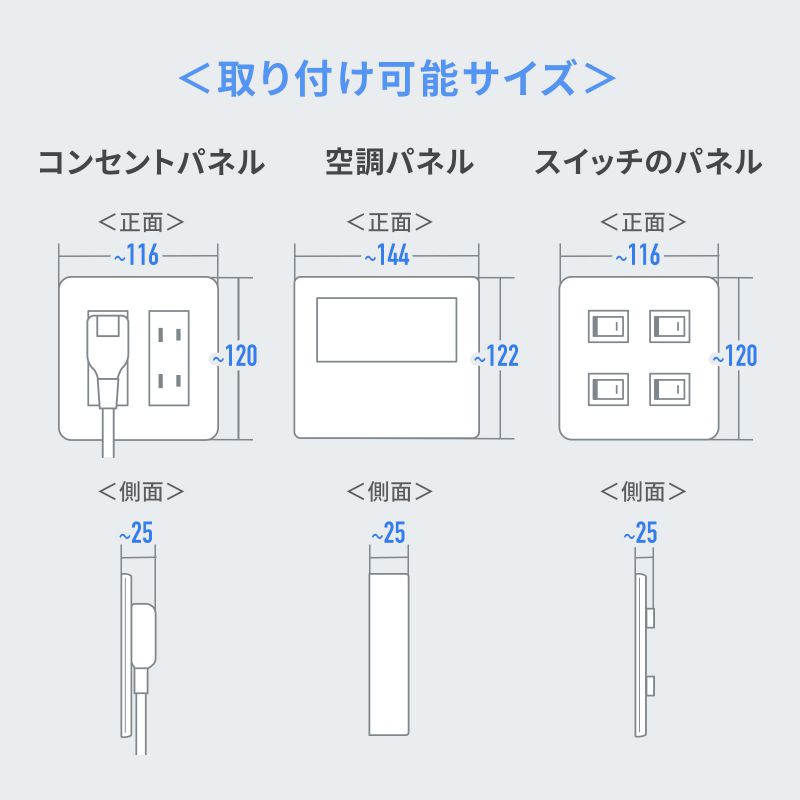 ＜取り付け可能サイズ＞

コンセントパネル

＜正面＞

~116

~120

＜側面＞

~25

空調パネル

＜正面＞

~144

~122

＜側面＞

~25

スイッチのパネル

＜正面＞

~116

~120

＜側面＞

~25