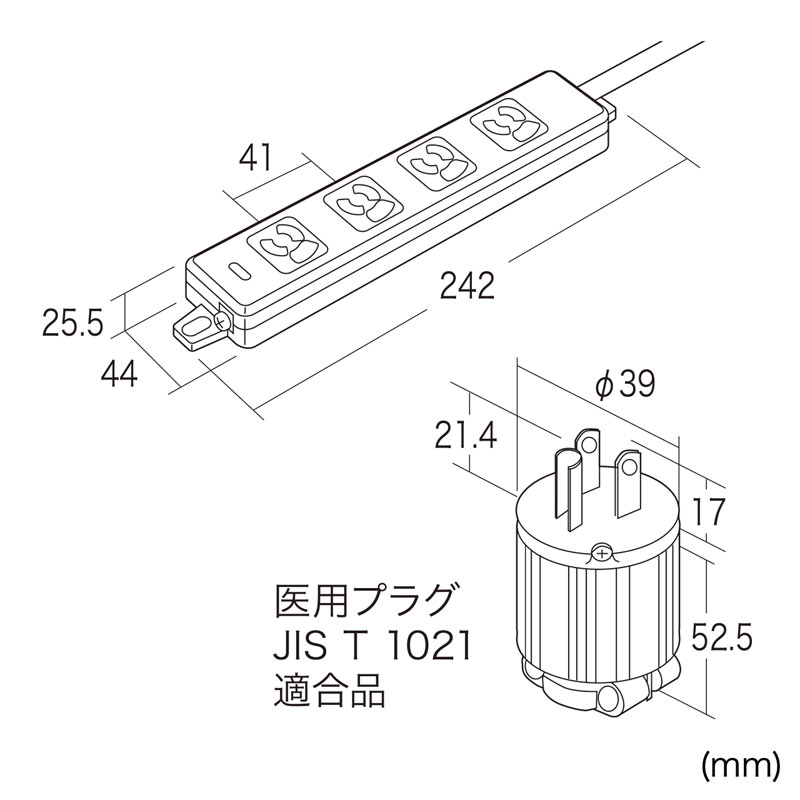 41

242

25.5

44

$\phi$39

21.4

17

52.5

医用プラグ
JIS T 1021
適合品

(mm)