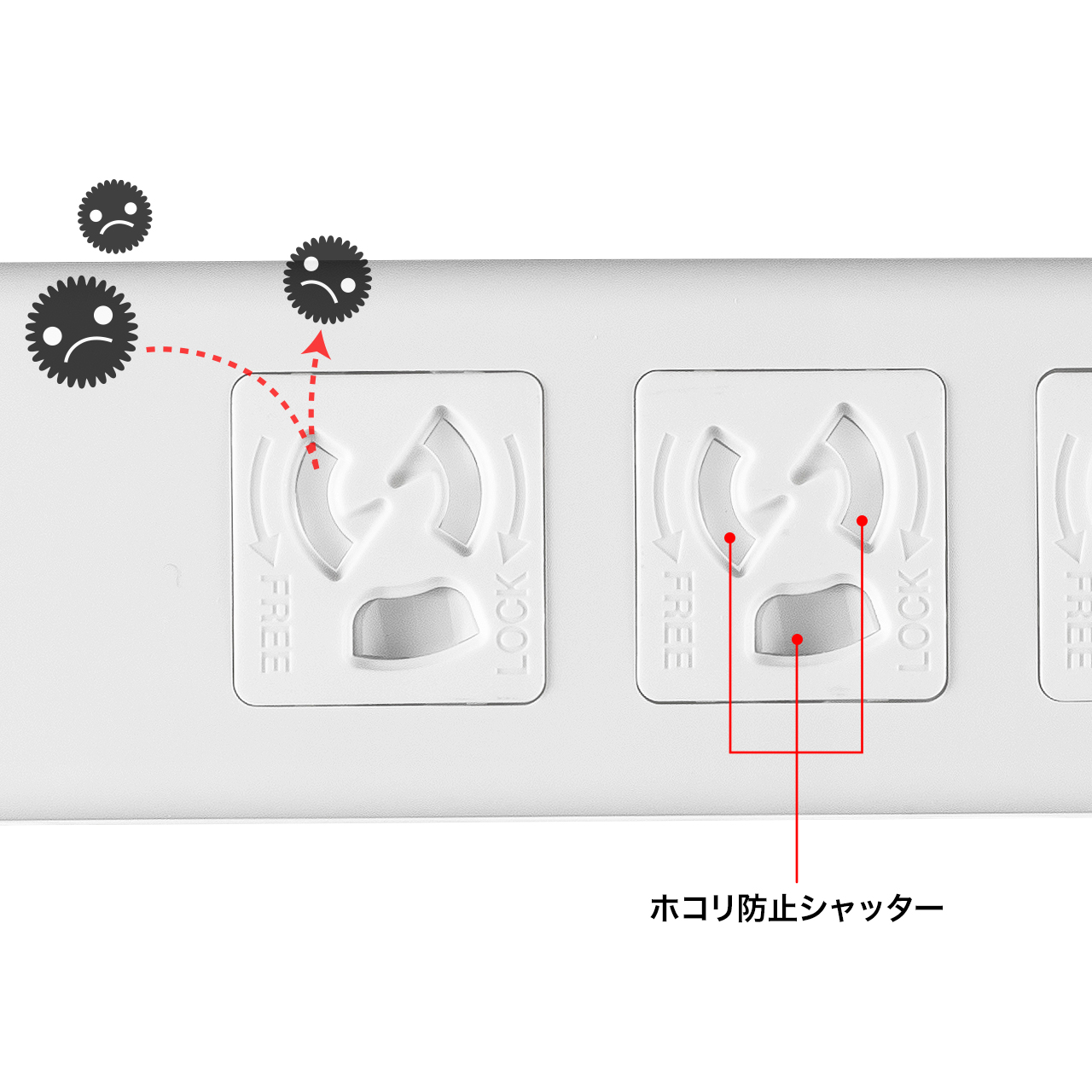 FREE
LOCK
FREE
LOCK
FREE
ホコリ防止シャッター