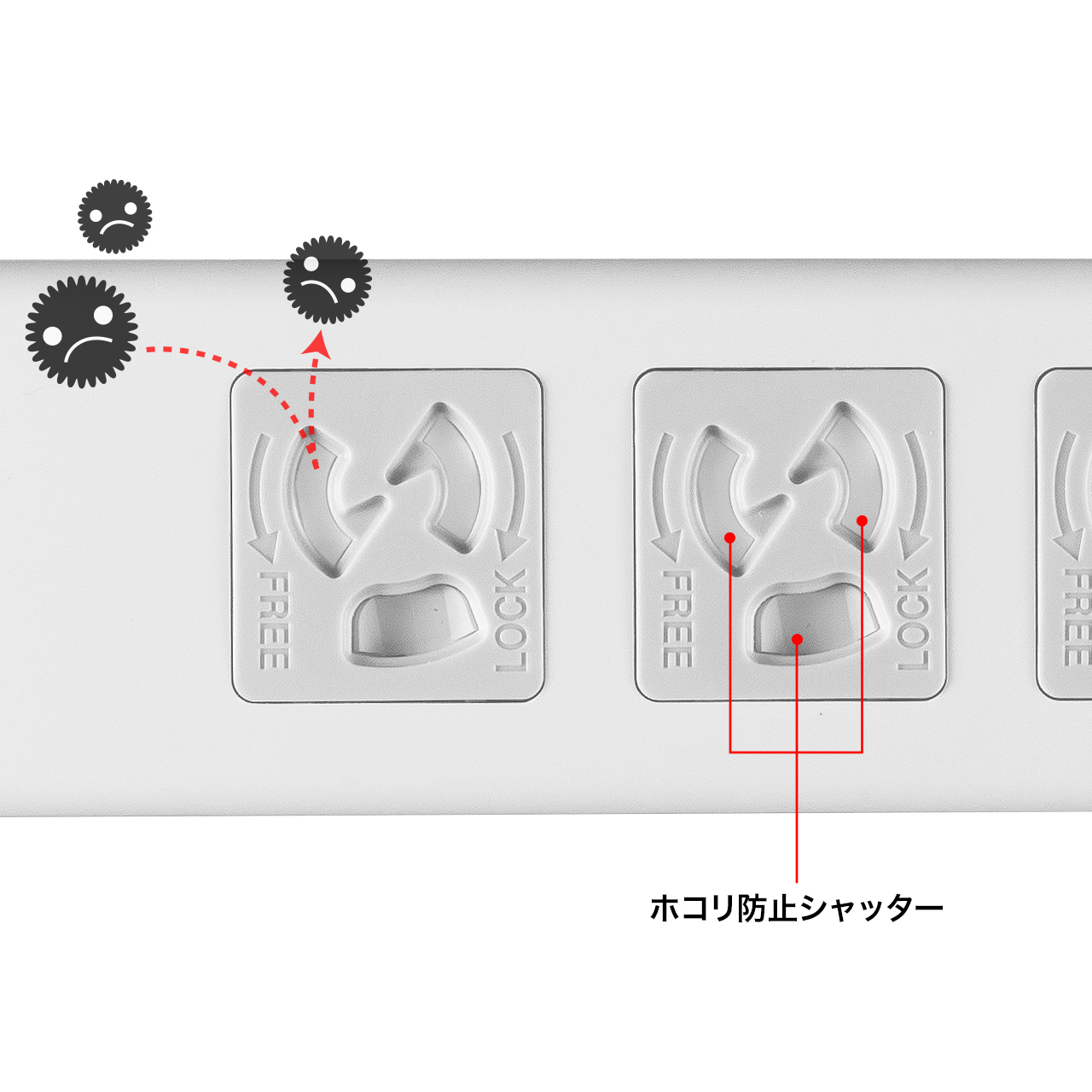 FREE
LOCK
FREE
LOCK
FREE
ホコリ防止シャッター