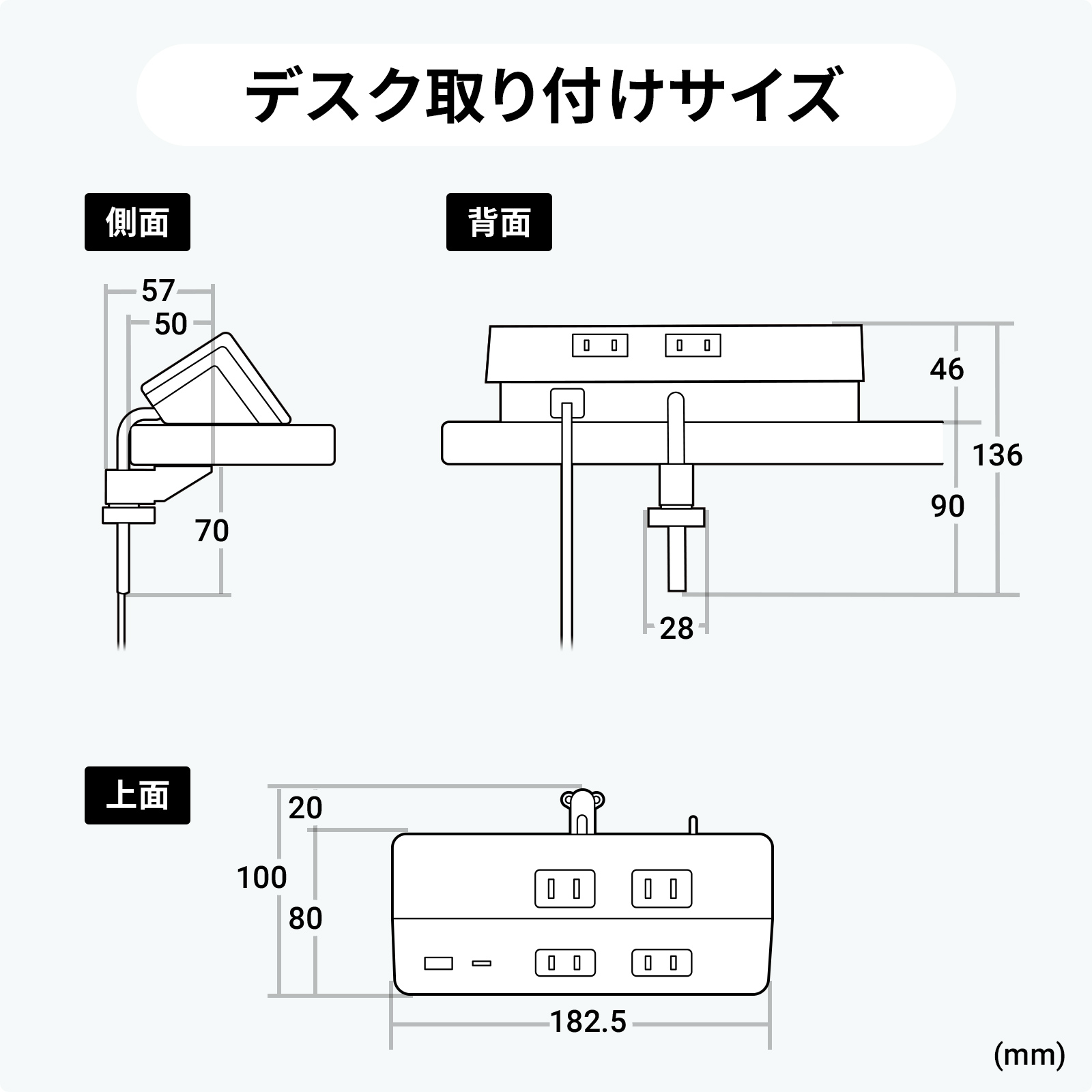 デスク取り付けサイズ

側面

57

50

70

背面

46

136

90

28

上面

20

100

80

182.5

(mm)